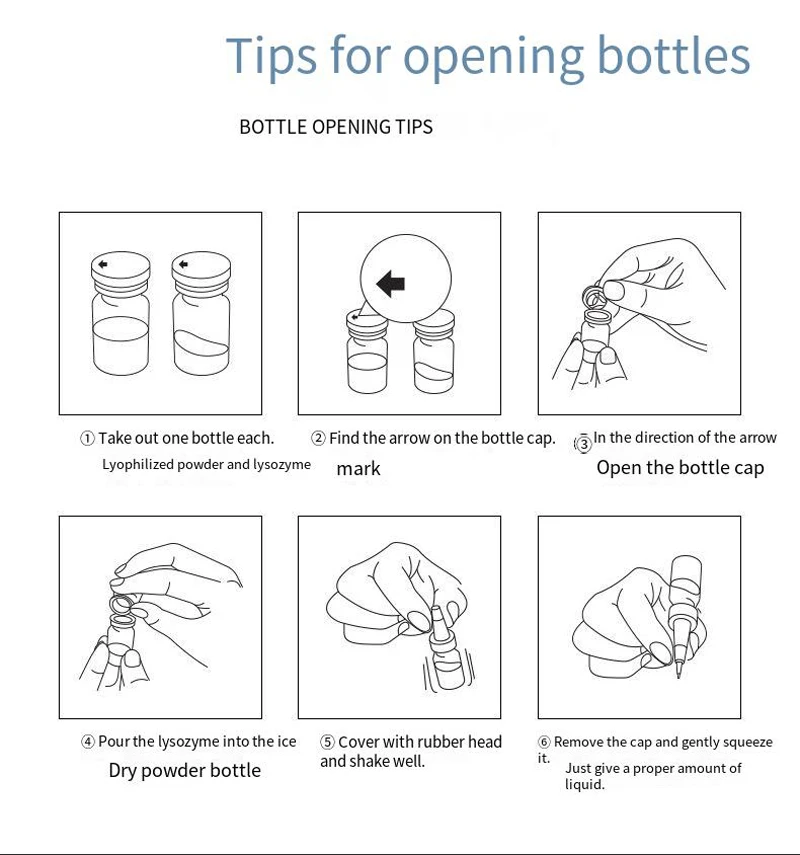 Tips for opening bottles

BOTTLE OPENING TIPS

① Take out one bottle each.
Lyophilized powder and lysozyme

② Find the arrow on the bottle cap.
mark

③ In the direction of the arrow
Open the bottle cap

④ Pour the lysozyme into the ice
Dry powder bottle

⑤ Cover with rubber head and shake well.

⑥ Remove the cap and gently squeeze it.
Just give a proper amount of liquid.