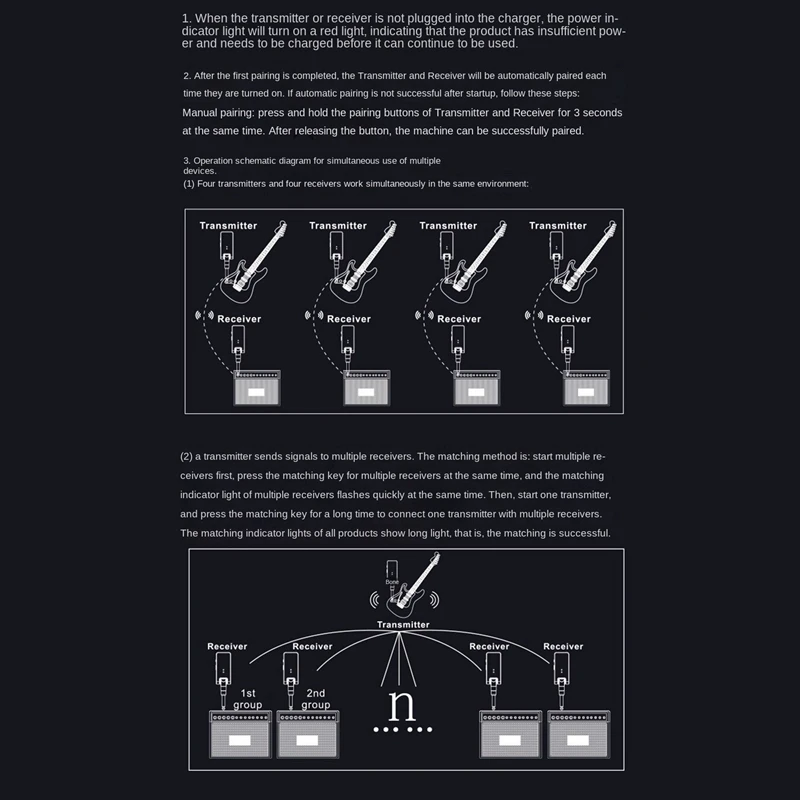 1. When the transmitter or receiver is not plugged into the charger, the power indicator light will turn on a red light, indicating that the product has insufficient power and needs to be charged before it can continue to be used.

2. After the first pairing is completed, the Transmitter and Receiver will be automatically paired each time they are turned on. If automatic pairing is not successful after startup, follow these steps:
Manual pairing: press and hold the pairing buttons of Transmitter and Receiver for 3 seconds at the same time. After releasing the button, the machine can be successfully paired.

3. Operation schematic diagram for simultaneous use of multiple devices.
(1) Four transmitters and four receivers work simultaneously in the same environment:

Transmitter
Receiver
Transmitter
Receiver
Transmitter
Receiver
Transmitter
Receiver

(2) a transmitter sends signals to multiple receivers. The matching method is: start multiple receivers first, press the matching key for multiple receivers at the same time, and the matching indicator light of multiple receivers flashes quickly at the same time. Then, start one transmitter, and press the matching key for a long time to connect one transmitter with multiple receivers. The matching indicator lights of all products show long light, that is, the matching is successful.

Bone
Transmitter
Receiver
Receiver
Receiver
Receiver
1st group
2nd group
n
......