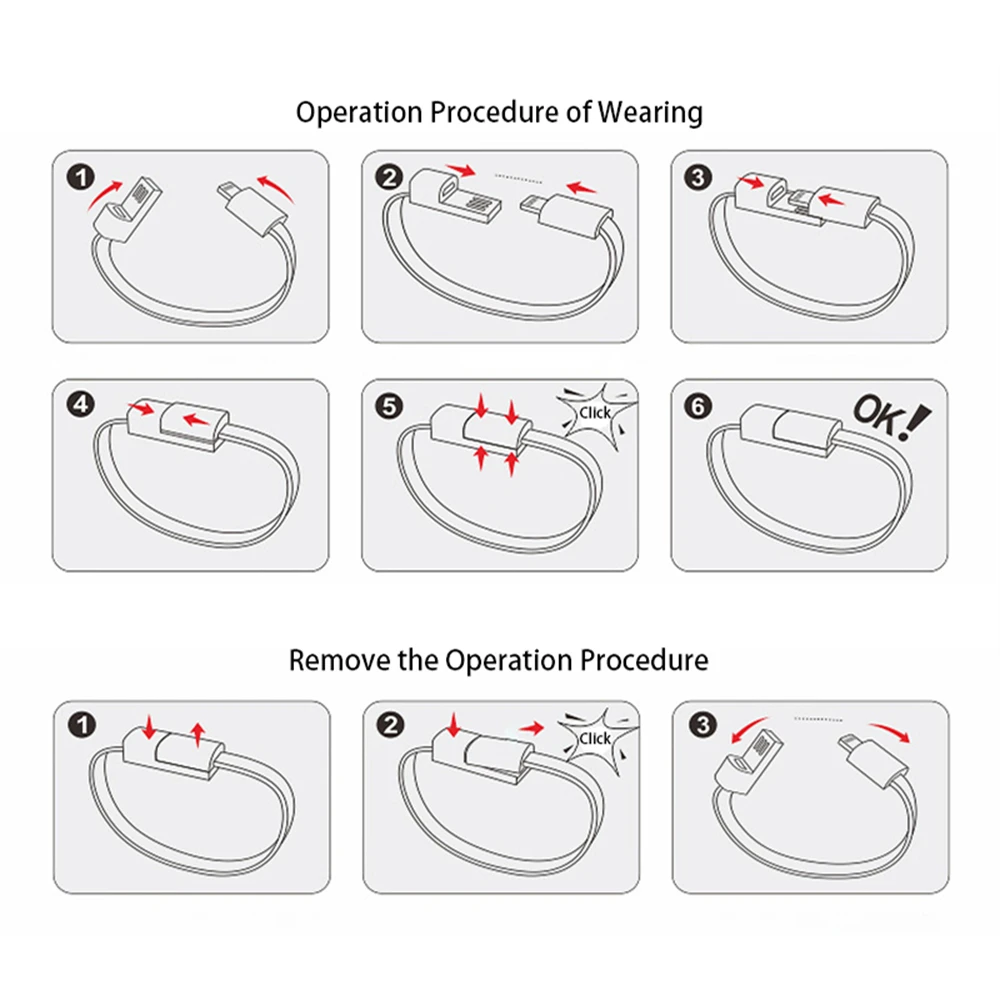 Operation Procedure of Wearing

1

2

3

4

5

Click

6

OK!

Remove the Operation Procedure

1

2

Click

3