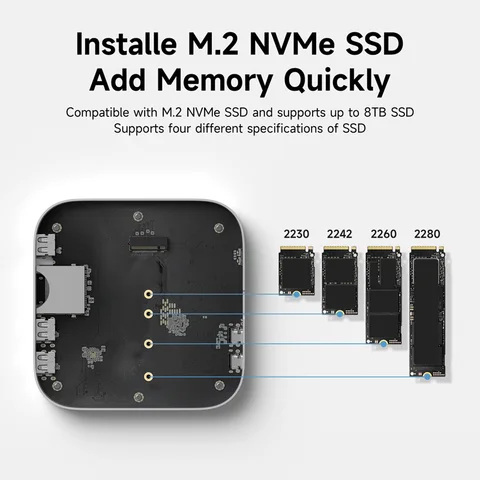 Installe M.2 NVMe SSD
Add Memory Quickly

Compatible with M.2 NVMe SSD and supports up to 8TB SSD
Supports four different specifications of SSD

2230
2242
2260
2280