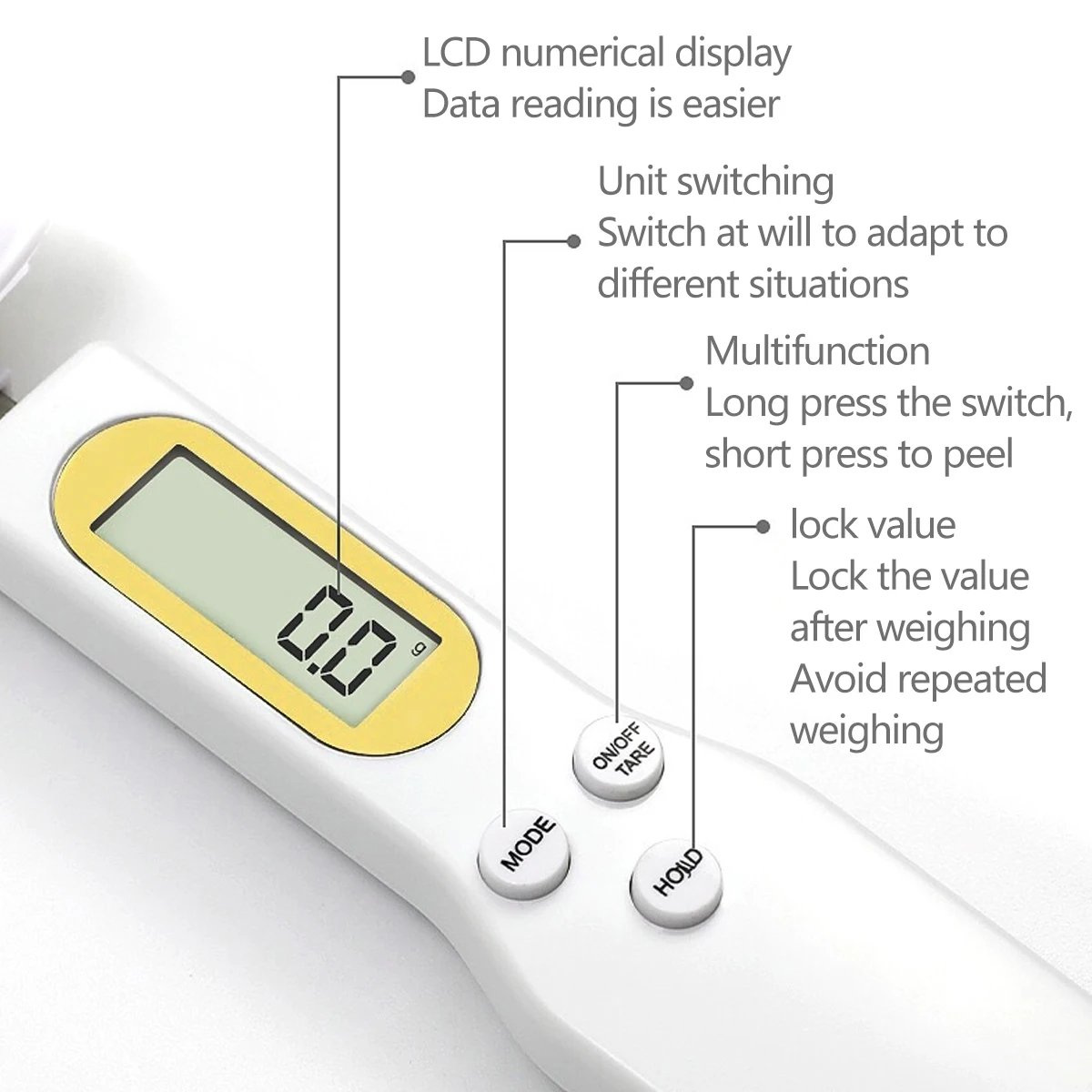 LCD numerical display
Data reading is easier

Unit switching
Switch at will to adapt to different situations

Multifunction
Long press the switch, short press to peel

lock value
Lock the value after weighing
Avoid repeated weighing

0.0
g

ON/OFF
TARE

MODE

HOLD