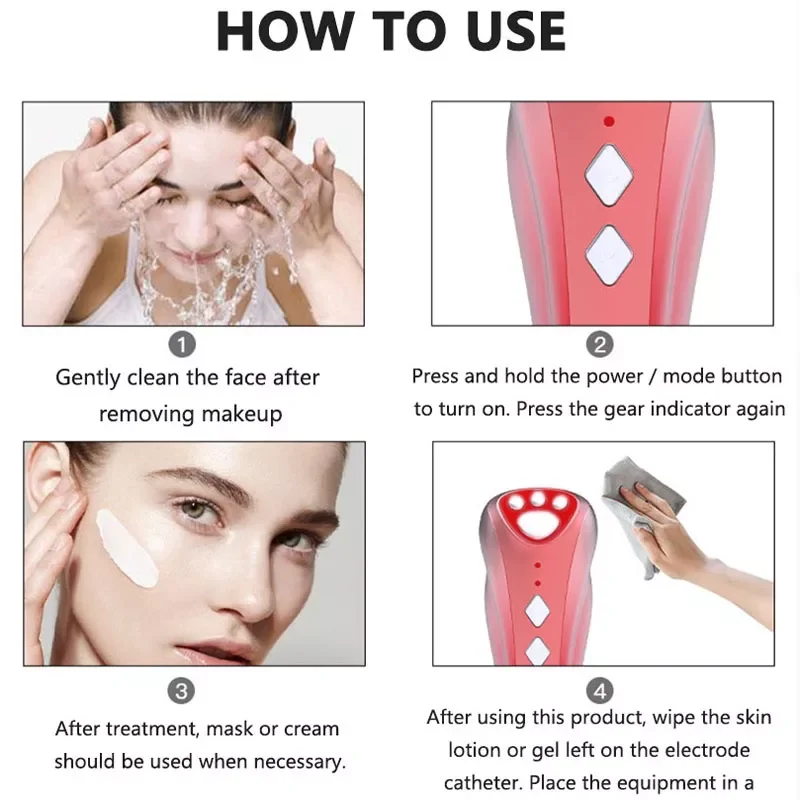 HOW TO USE

1

Gently clean the face after removing makeup

2

Press and hold the power / mode button to turn on. Press the gear indicator again

3

After treatment, mask or cream should be used when necessary.

4

After using this product, wipe the skin lotion or gel left on the electrode catheter. Place the equipment in a