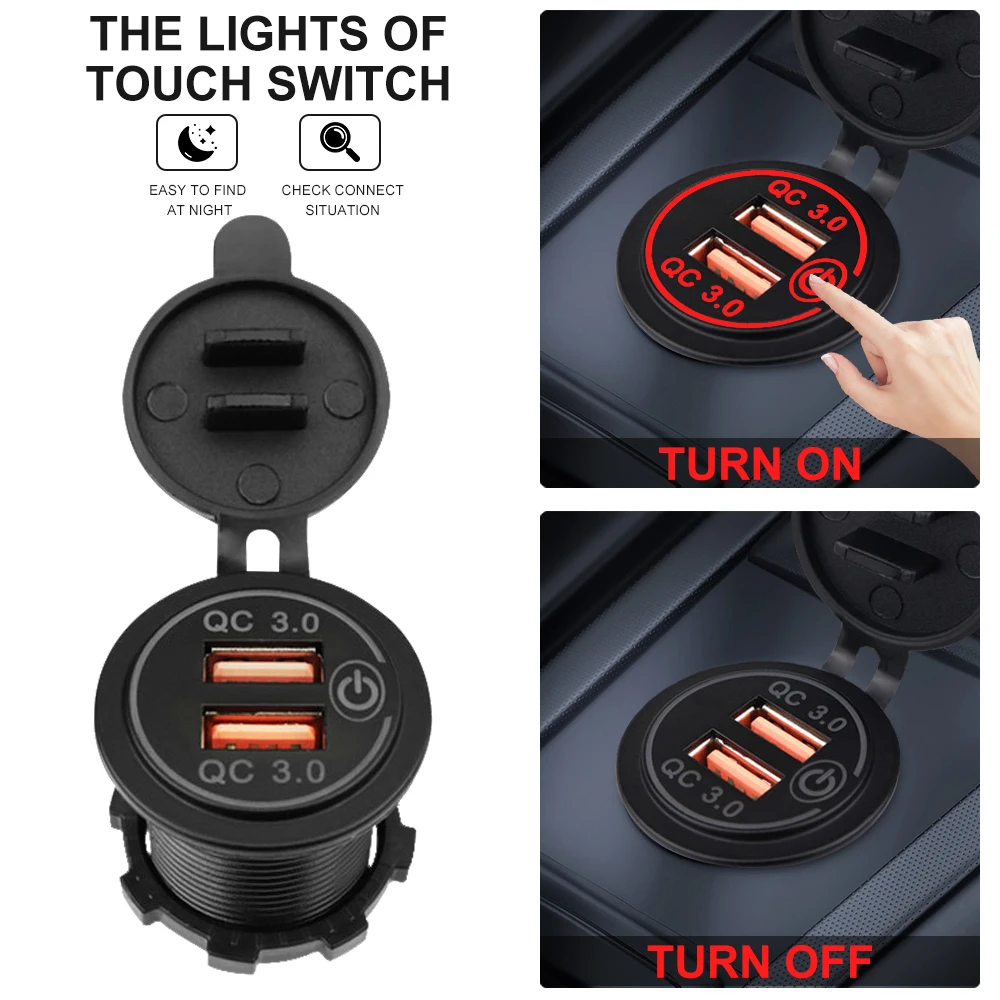 THE LIGHTS OF TOUCH SWITCH

EASY TO FIND AT NIGHT

CHECK CONNECT SITUATION

QC 3.0
QC 3.0

QC 3.0
QC 3.0
TURN ON

QC 3.0
QC 3.0
TURN OFF