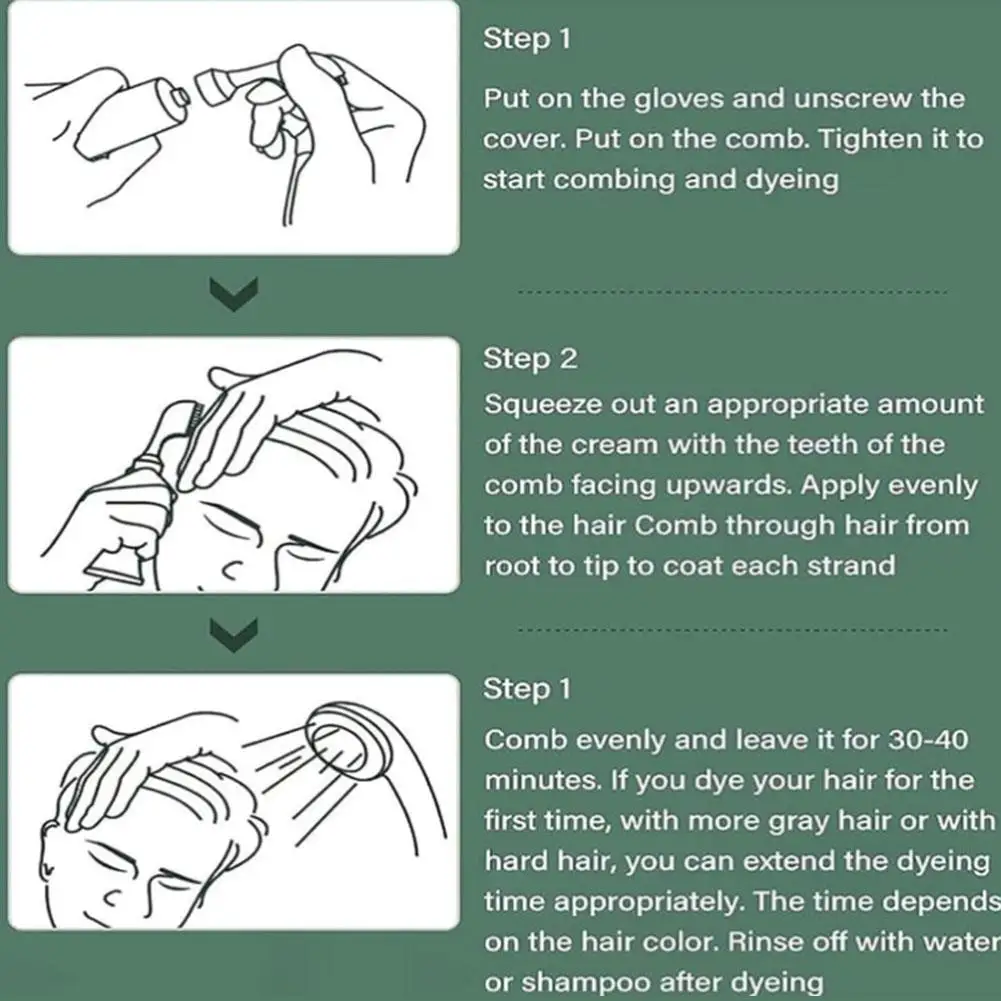 Step 1

Put on the gloves and unscrew the cover. Put on the comb. Tighten it to start combing and dyeing

Step 2

Squeeze out an appropriate amount of the cream with the teeth of the comb facing upwards. Apply evenly to the hair Comb through hair from root to tip to coat each strand

Step 1

Comb evenly and leave it for 30-40 minutes. If you dye your hair for the first time, with more gray hair or with hard hair, you can extend the dyeing time appropriately. The time depends on the hair color. Rinse off with water or shampoo after dyeing