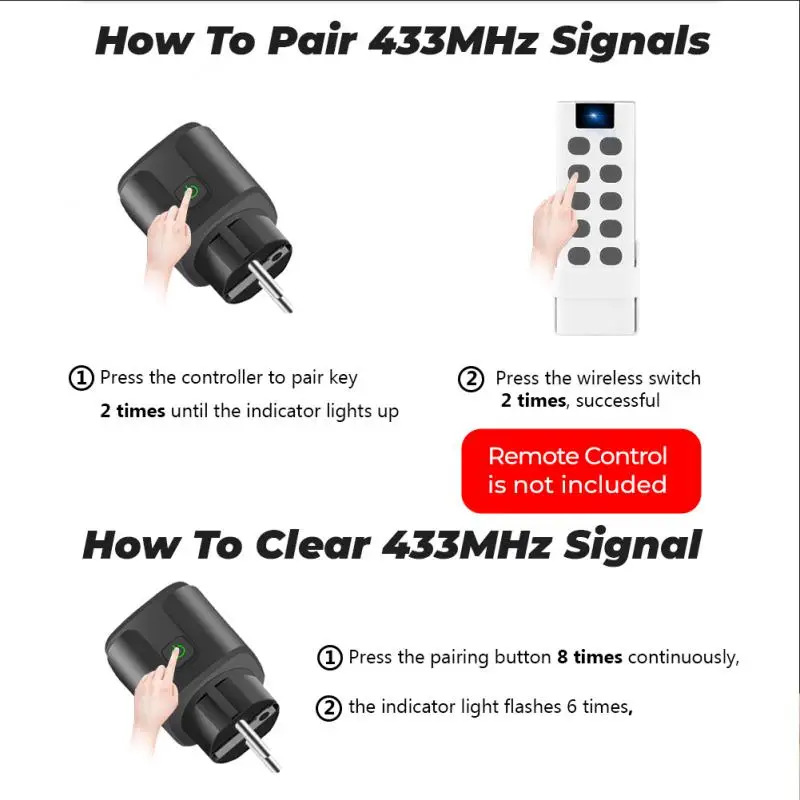 How To Pair 433MHz Signals

① Press the controller to pair key 2 times until the indicator lights up

② Press the wireless switch 2 times, successful

Remote Control is not included

How To Clear 433MHz Signal

① Press the pairing button 8 times continuously,

② the indicator light flashes 6 times,