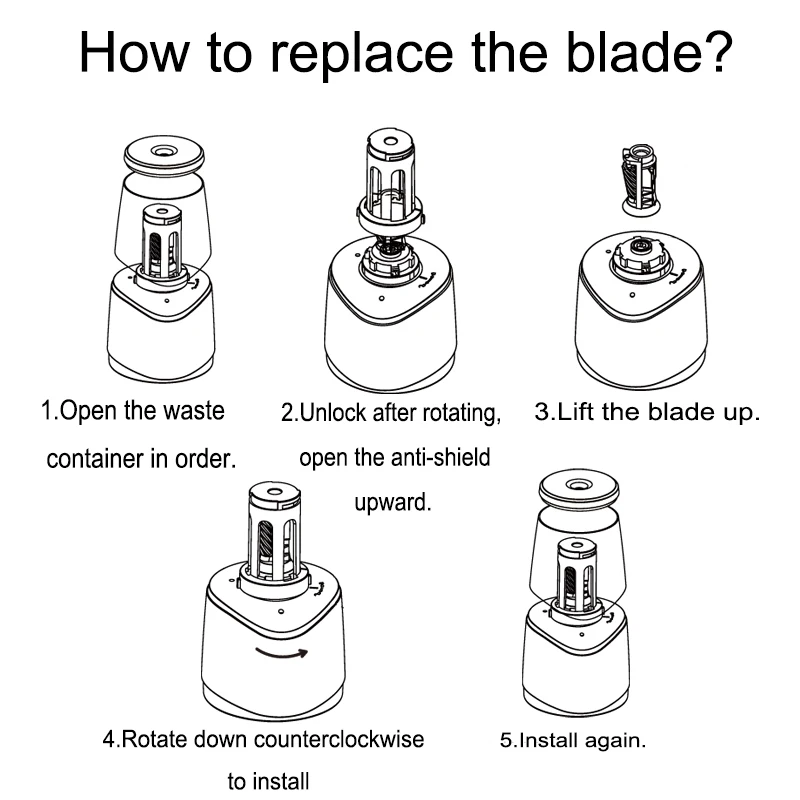 How to replace the blade?

1.Open the waste container in order.

2.Unlock after rotating, open the anti-shield upward.

3.Lift the blade up.

4.Rotate down counterclockwise to install

5.Install again.