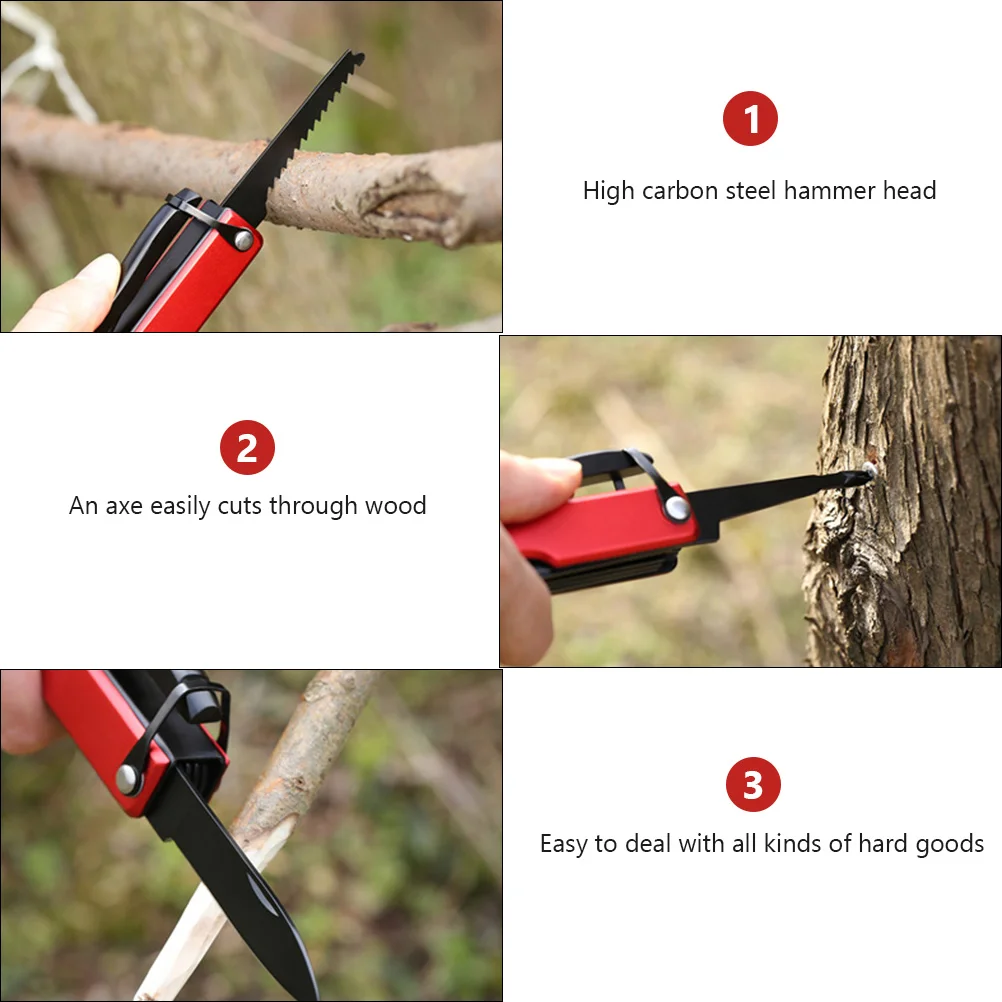 1

High carbon steel hammer head

2

An axe easily cuts through wood

3

Easy to deal with all kinds of hard goods