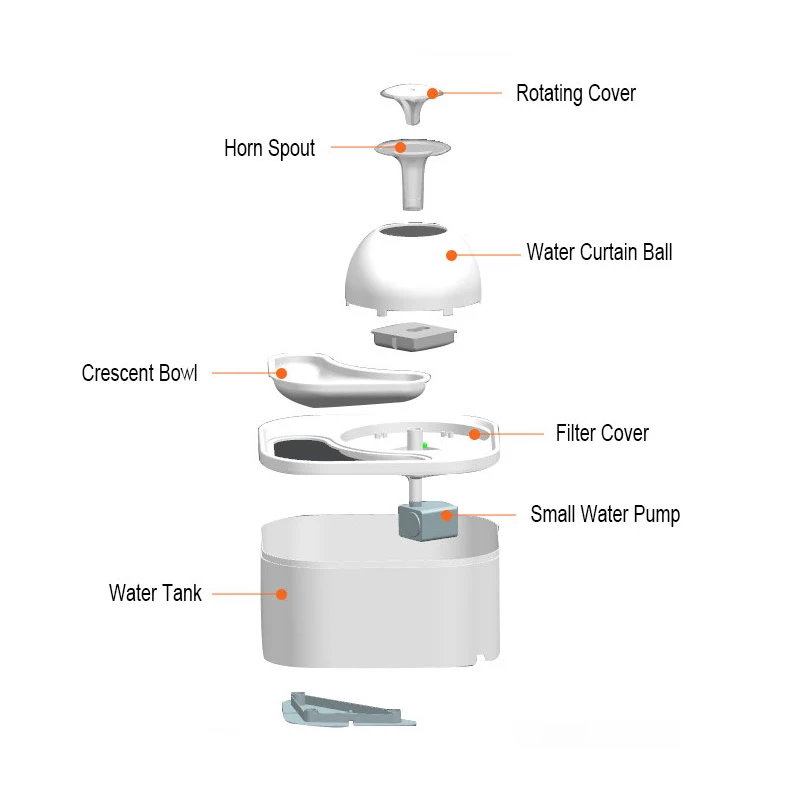 Rotating Cover

Horn Spout

Water Curtain Ball

Crescent Bowl

Filter Cover

Small Water Pump

Water Tank