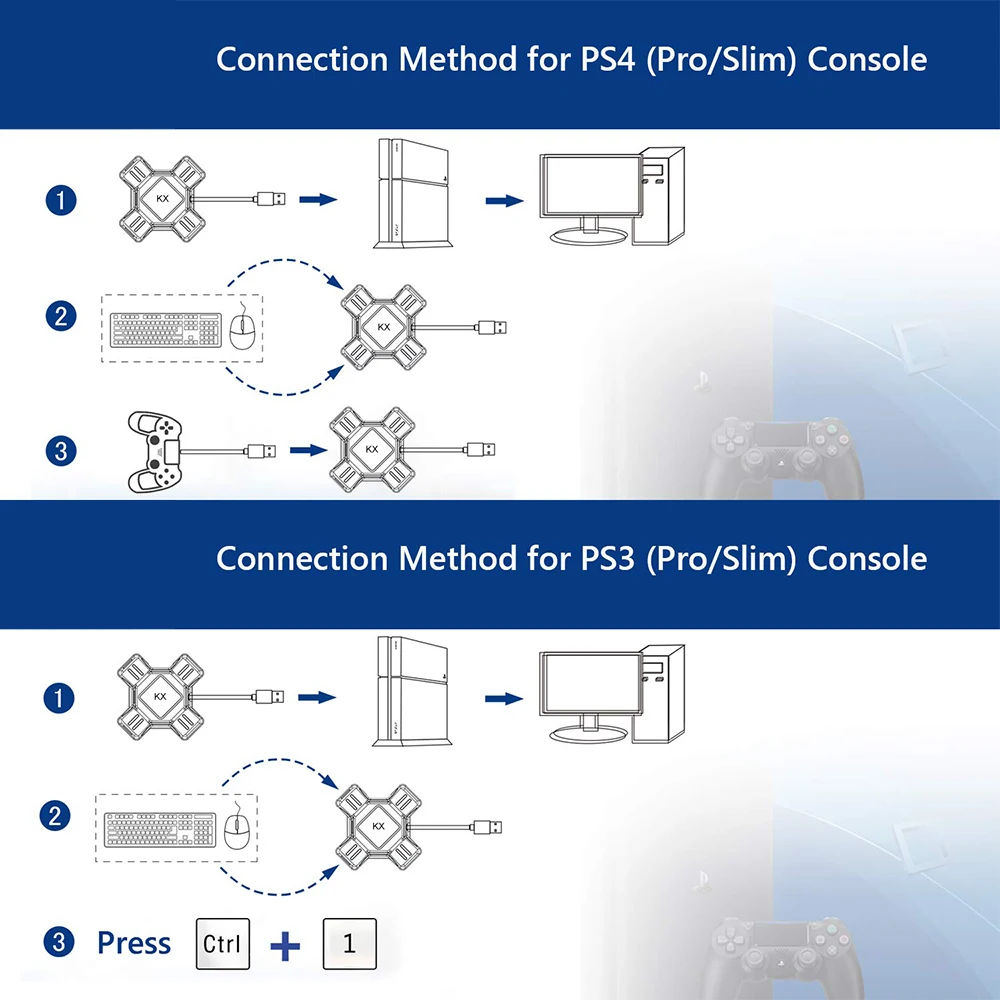 Connection Method for PS4 (Pro/Slim) Console

1

KX

2

KX

3

KX

Connection Method for PS3 (Pro/Slim) Console

1

KX

2

KX

3 Press Ctrl + 1