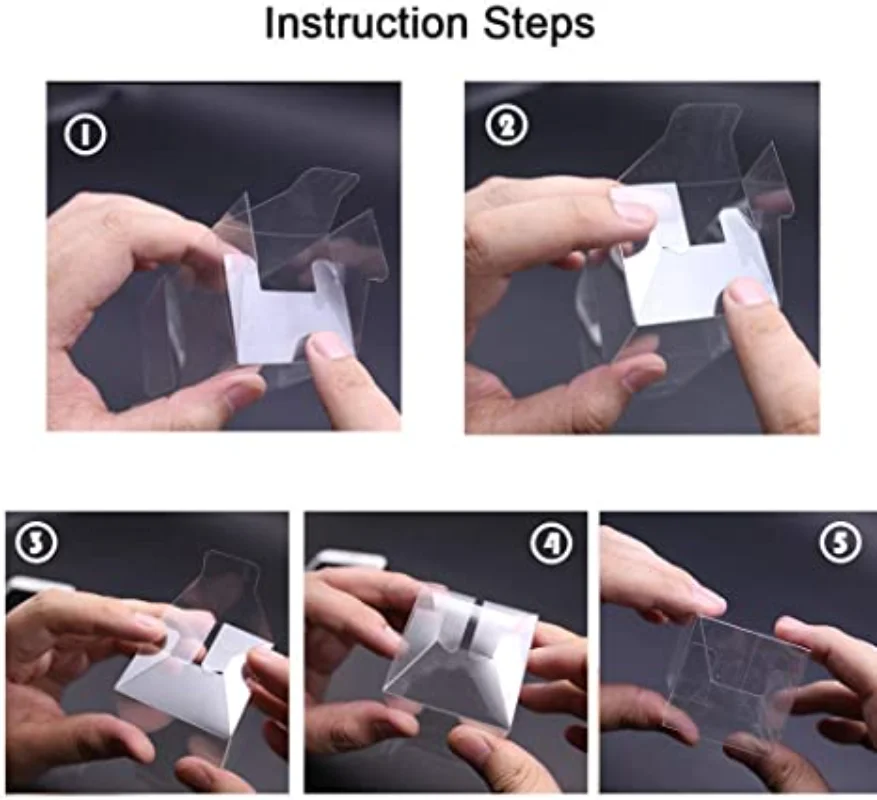 Instruction Steps

1

2

3

4

5