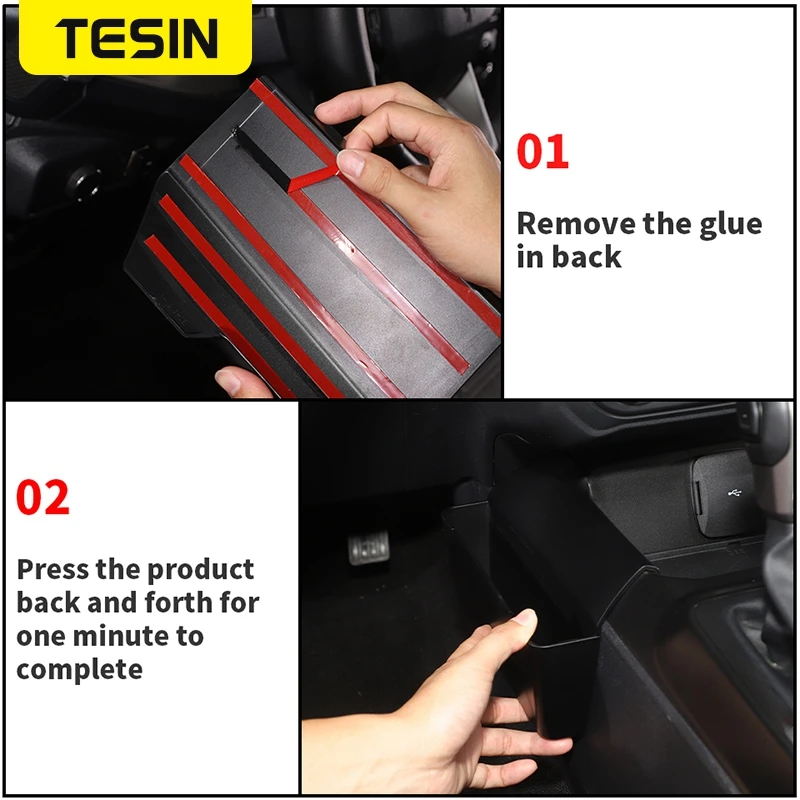 TESIN

01

Remove the glue in back

02

Press the product back and forth for one minute to complete