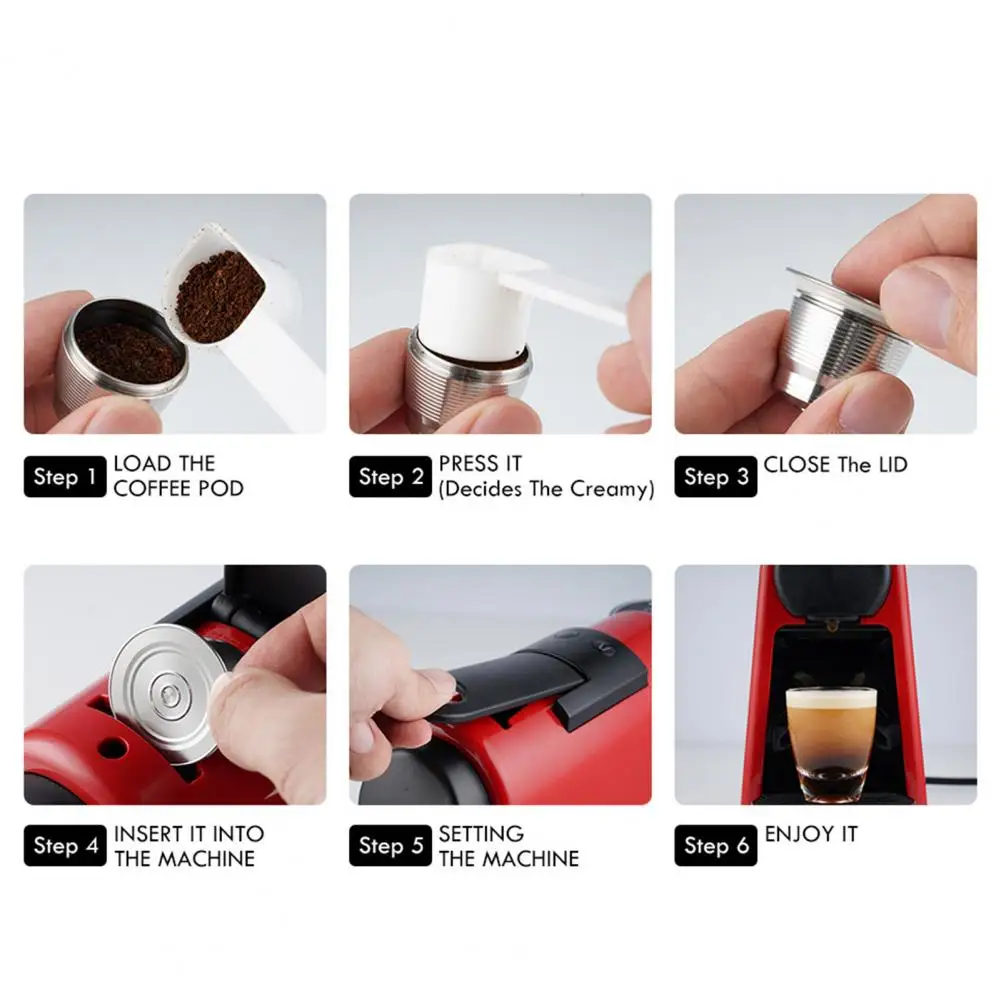 Step 1 LOAD THE COFFEE POD

Step 2 PRESS IT (Decides The Creamy)

Step 3 CLOSE The LID

Step 4 INSERT IT INTO THE MACHINE

Step 5 SETTING THE MACHINE

Step 6 ENJOY IT