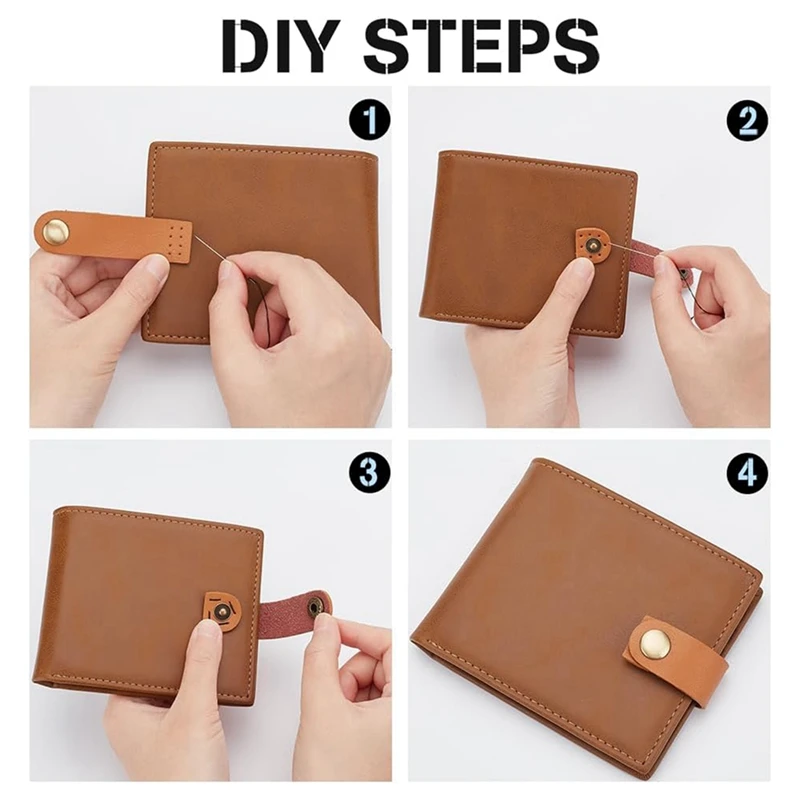 DIY STEPS

1

2

3

4