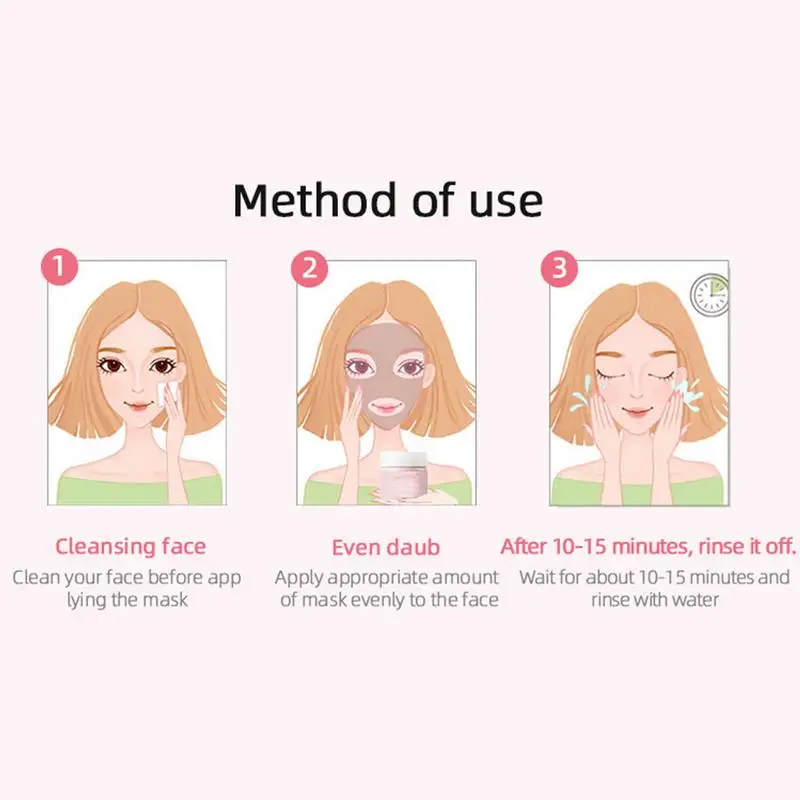 Method of use

1

Cleansing face

Clean your face before app lying the mask

2

Even daub

Apply appropriate amount of mask evenly to the face

3

After 10-15 minutes, rinse it off.

Wait for about 10-15 minutes and rinse with water