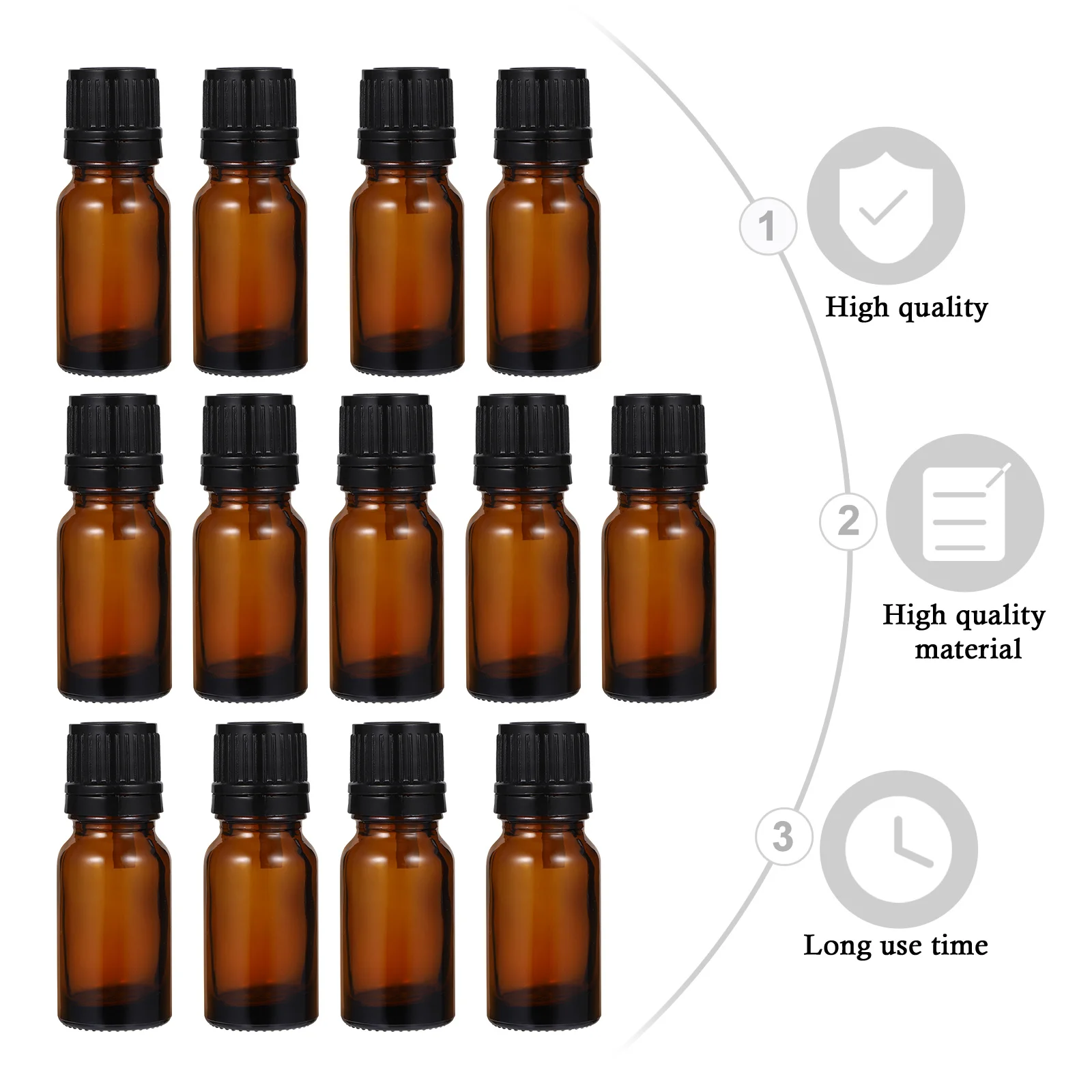 1

High quality

2

High quality material

3

Long use time