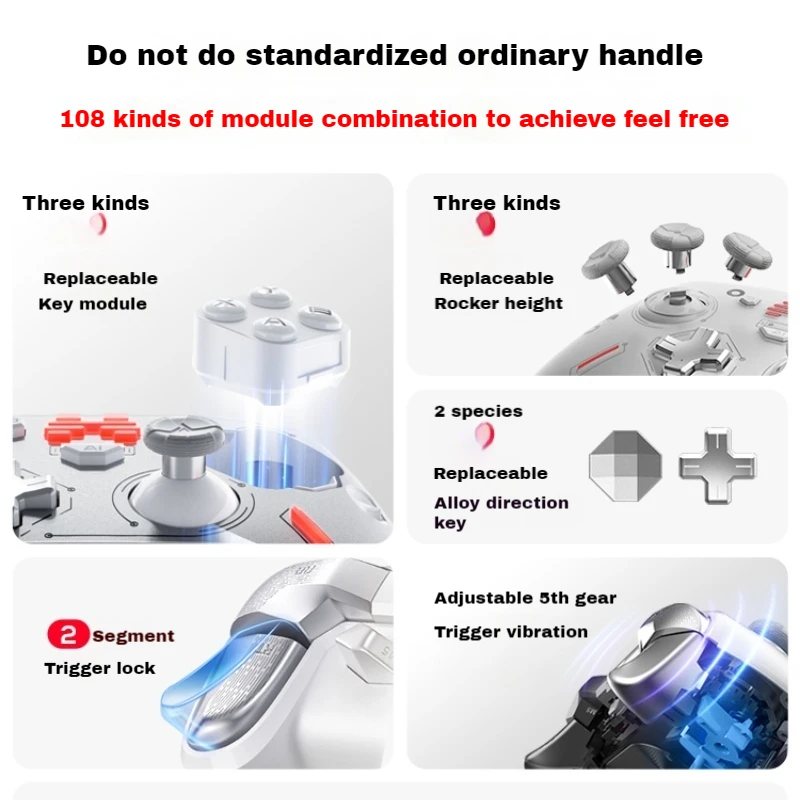 Do not do standardized ordinary handle

108 kinds of module combination to achieve feel free

Three kinds

Replaceable
Key module

Three kinds

Replaceable
Rocker height

2 species

Replaceable
Alloy direction key

2 Segment
Trigger lock

Adjustable 5th gear
Trigger vibration