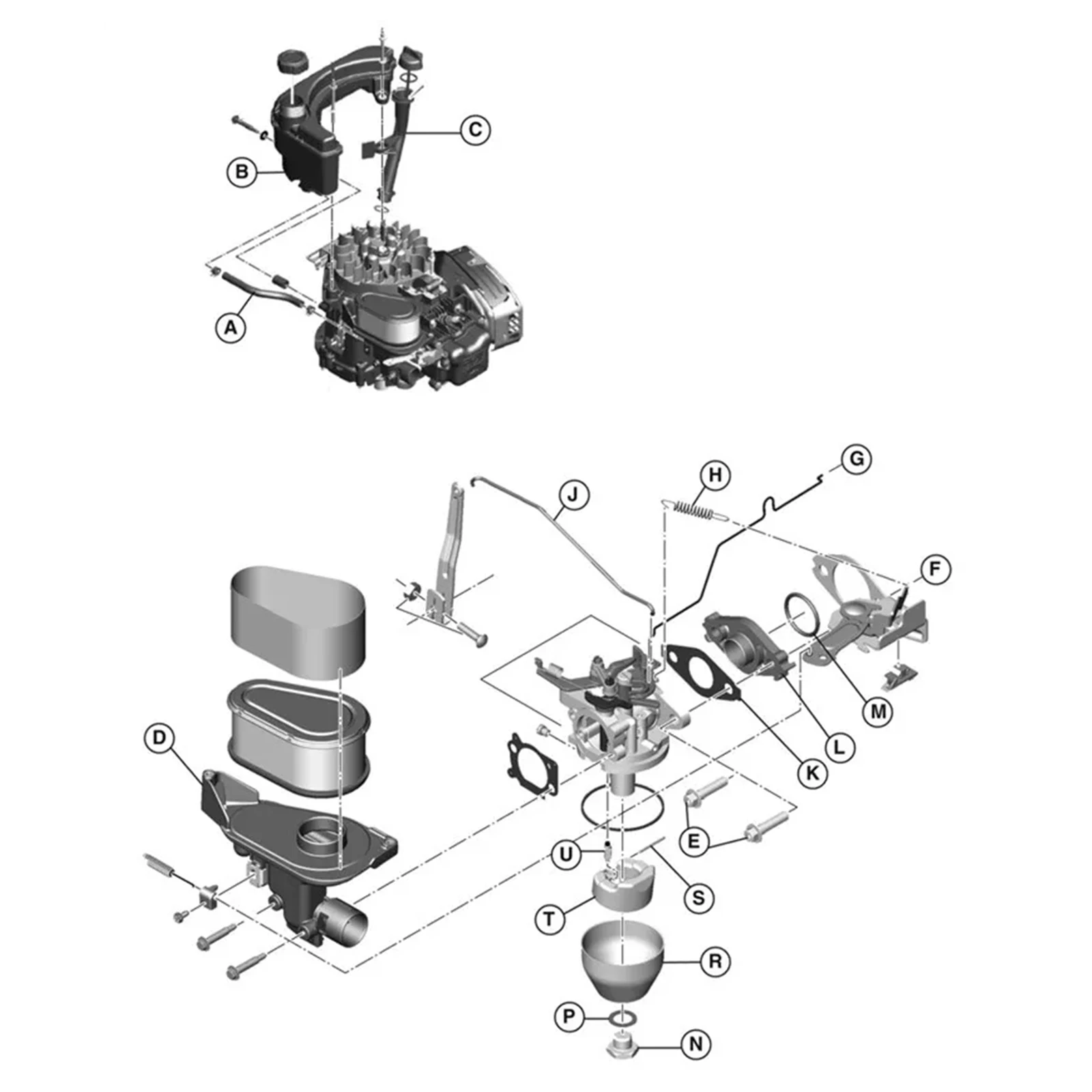 C
B
A
G
H
J
F
M
L
K
D
E
U
S
T
R
P
N