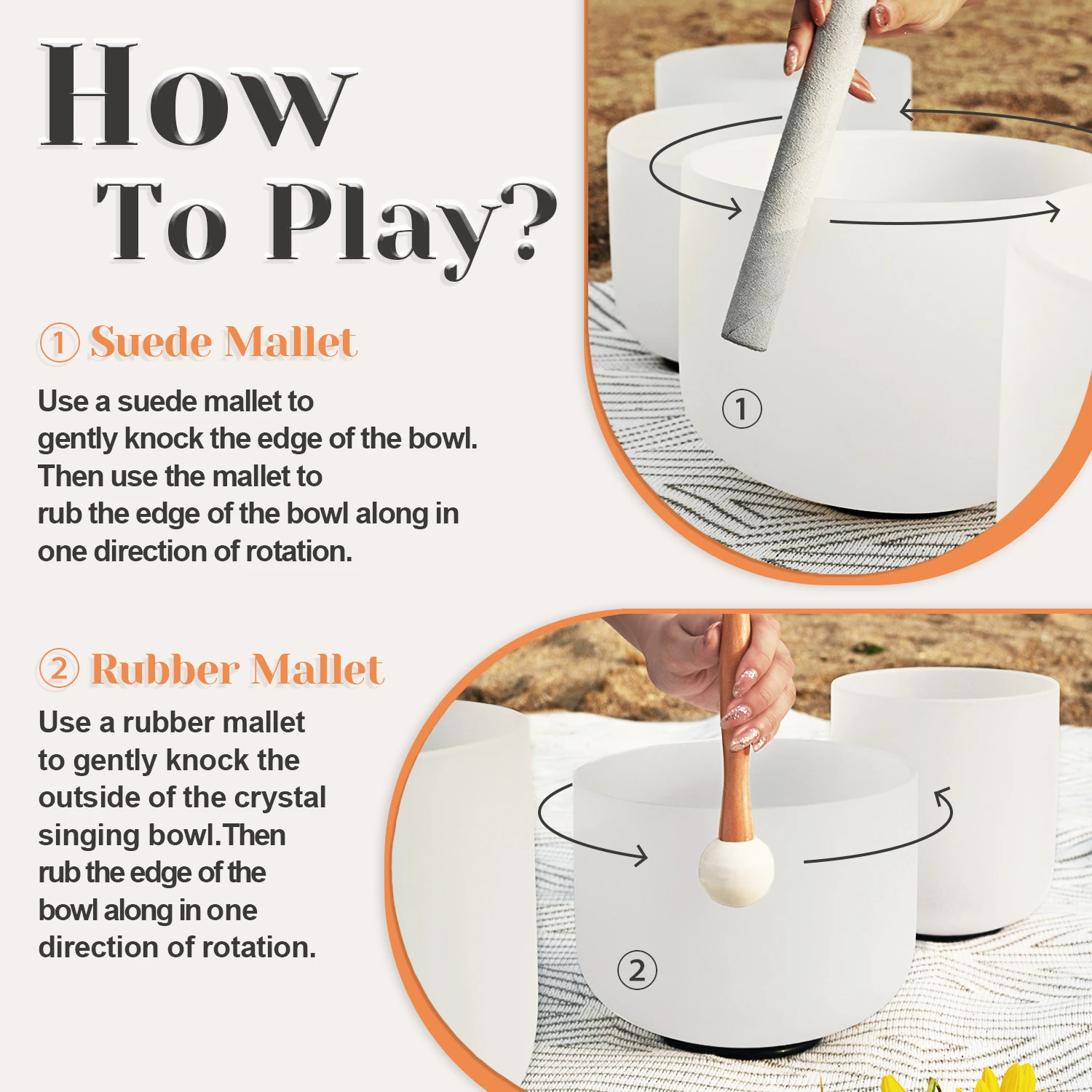 How
To Play?

① Suede Mallet

Use a suede mallet to gently knock the edge of the bowl. Then use the mallet to rub the edge of the bowl along in one direction of rotation.

①

② Rubber Mallet

Use a rubber mallet to gently knock the outside of the crystal singing bowl.Then rub the edge of the bowl along in one direction of rotation.

②