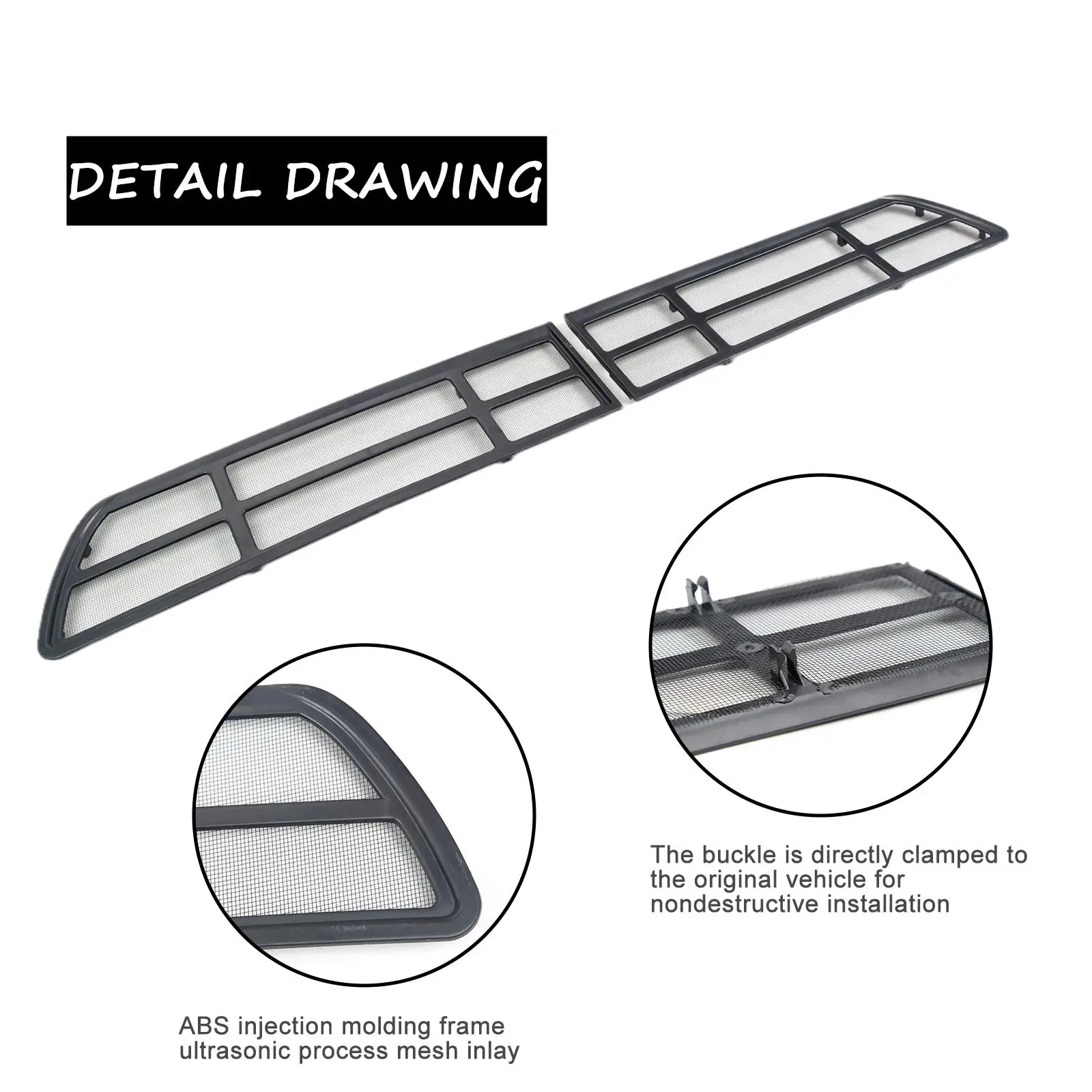 DETAIL DRAWING

The buckle is directly clamped to the original vehicle for nondestructive installation

ABS injection molding frame ultrasonic process mesh inlay