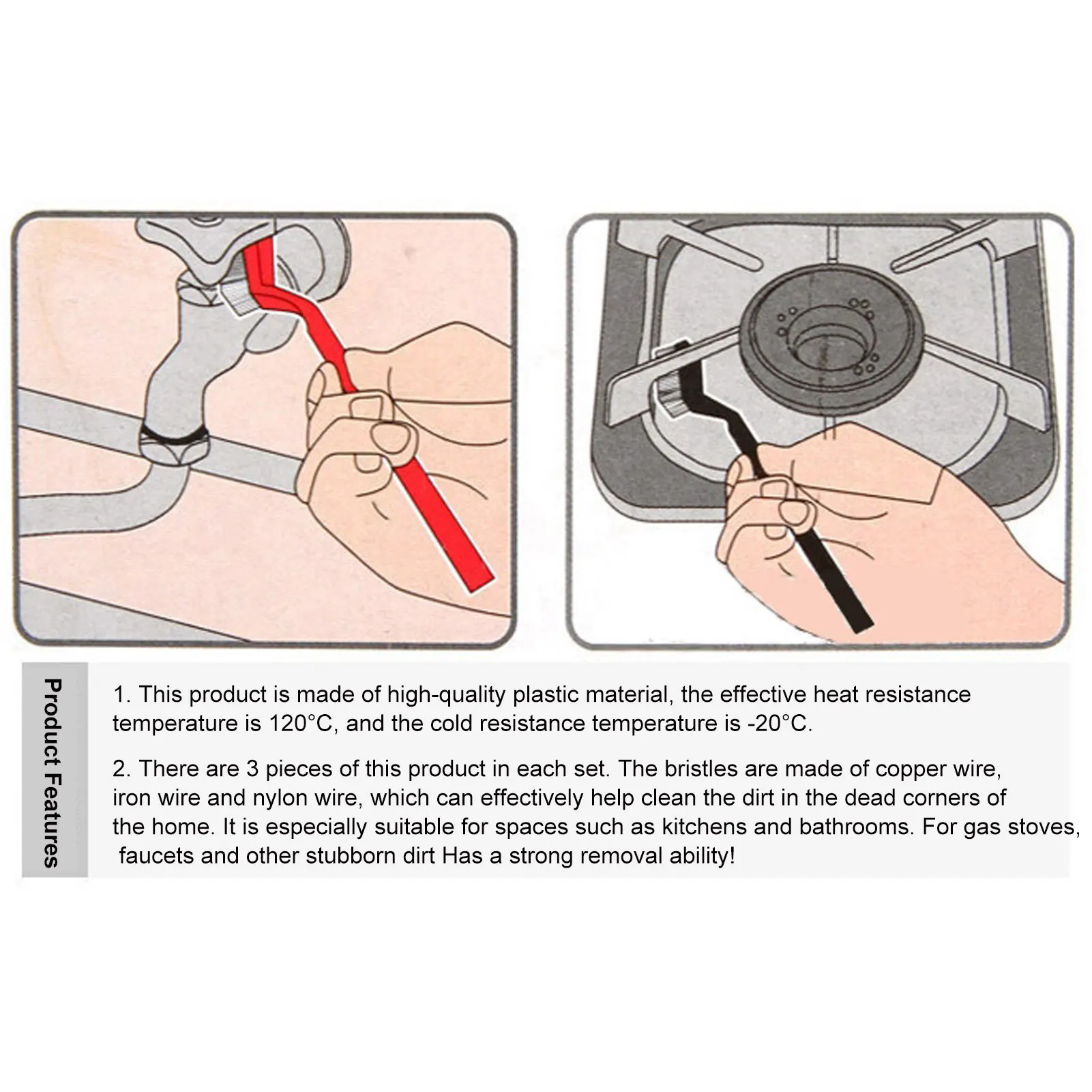 Product Features

1. This product is made of high-quality plastic material, the effective heat resistance temperature is 120°C, and the cold resistance temperature is -20°C.

2. There are 3 pieces of this product in each set. The bristles are made of copper wire, iron wire and nylon wire, which can effectively help clean the dirt in the dead corners of the home. It is especially suitable for spaces such as kitchens and bathrooms. For gas stoves, faucets and other stubborn dirt Has a strong removal ability!