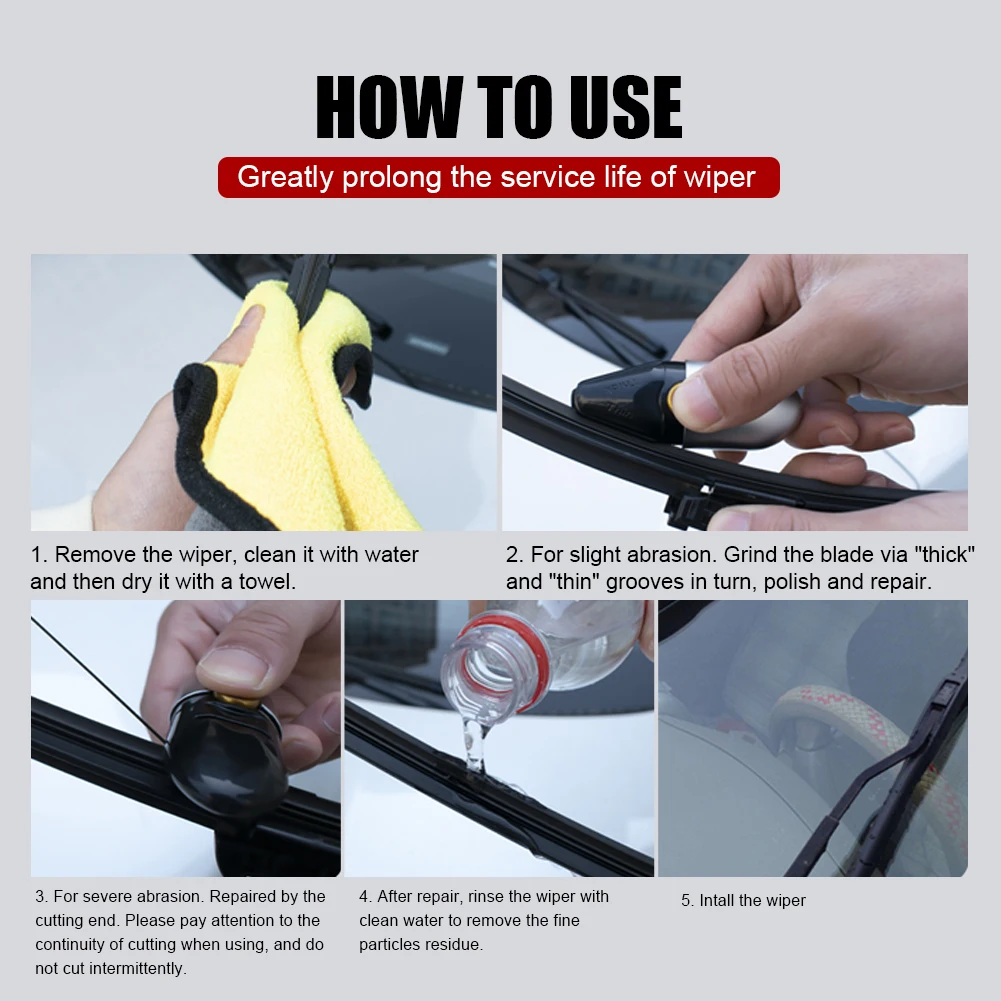 HOW TO USE

Greatly prolong the service life of wiper

1. Remove the wiper, clean it with water and then dry it with a towel.

2. For slight abrasion. Grind the blade via "thick" and "thin" grooves in turn, polish and repair.

3. For severe abrasion. Repaired by the cutting end. Please pay attention to the continuity of cutting when using, and do not cut intermittently.

4. After repair, rinse the wiper with clean water to remove the fine particles residue.

5. Intall the wiper