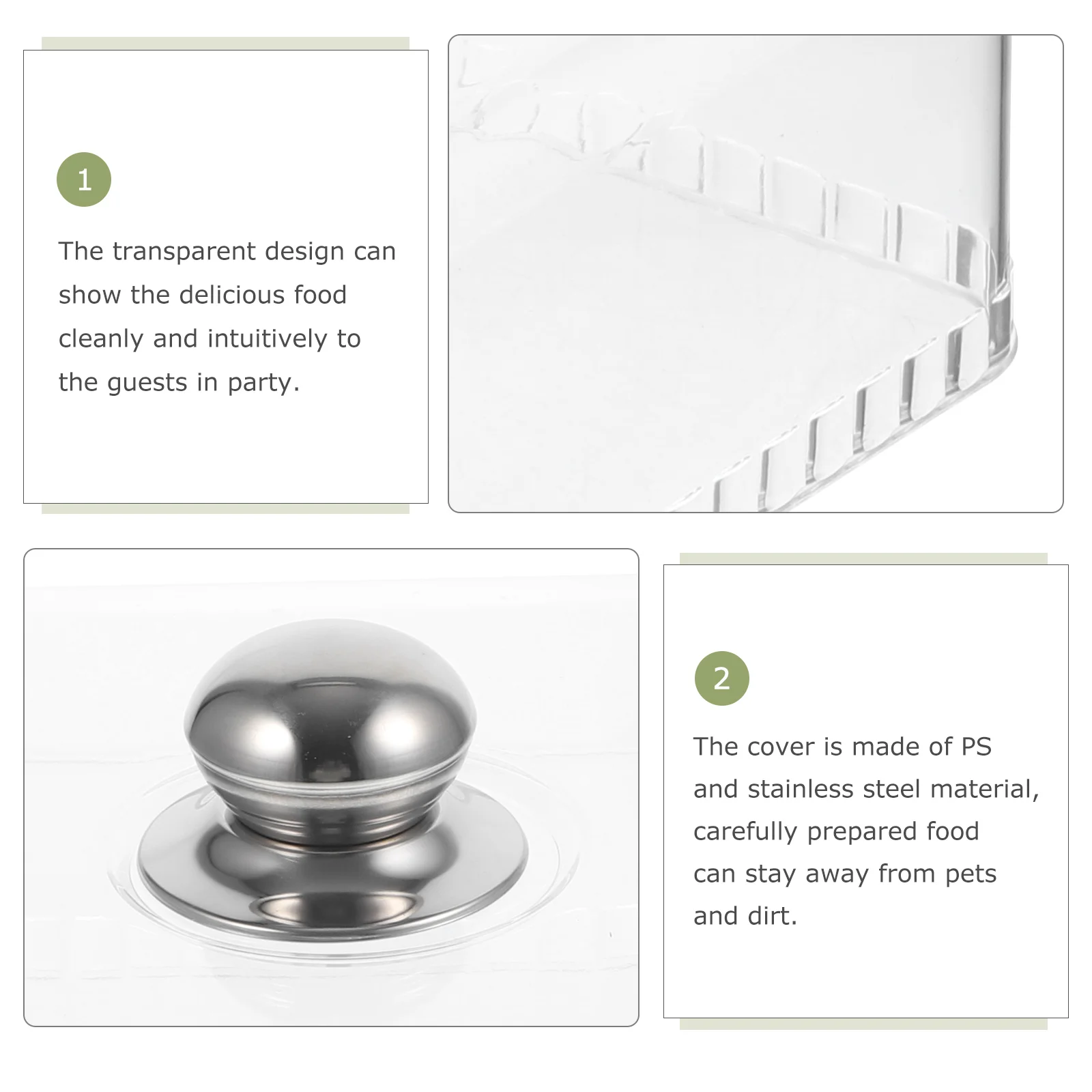 1

The transparent design can show the delicious food cleanly and intuitively to the guests in party.

2

The cover is made of PS and stainless steel material, carefully prepared food can stay away from pets and dirt.