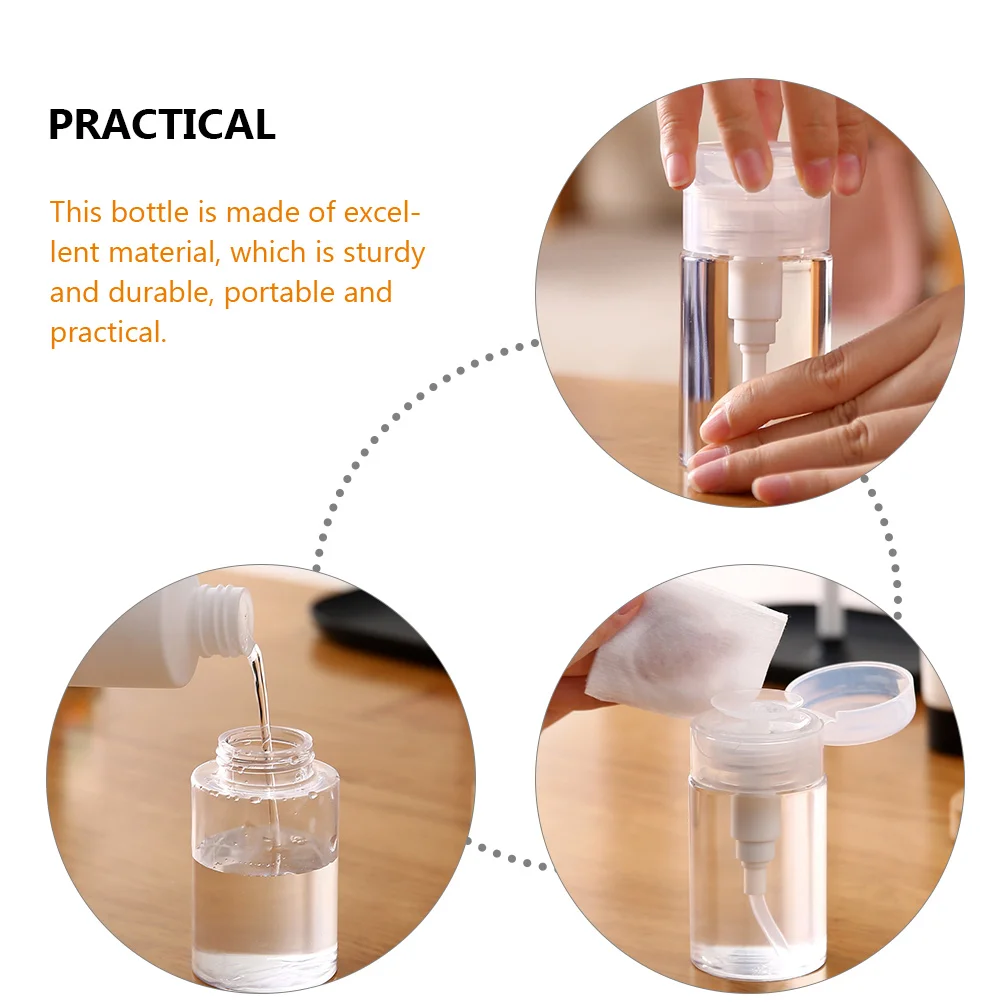 PRACTICAL

This bottle is made of excellent material, which is sturdy and durable, portable and practical.