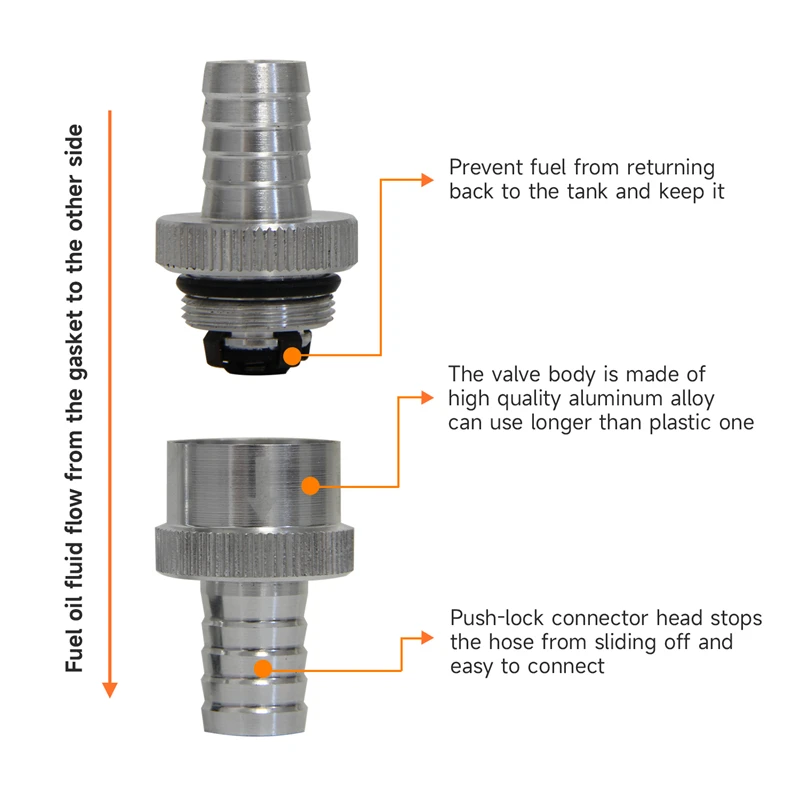 Fuel oil fluid flow from the gasket to the other side

Prevent fuel from returning back to the tank and keep it

The valve body is made of high quality aluminum alloy can use longer than plastic one

Push-lock connector head stops the hose from sliding off and easy to connect