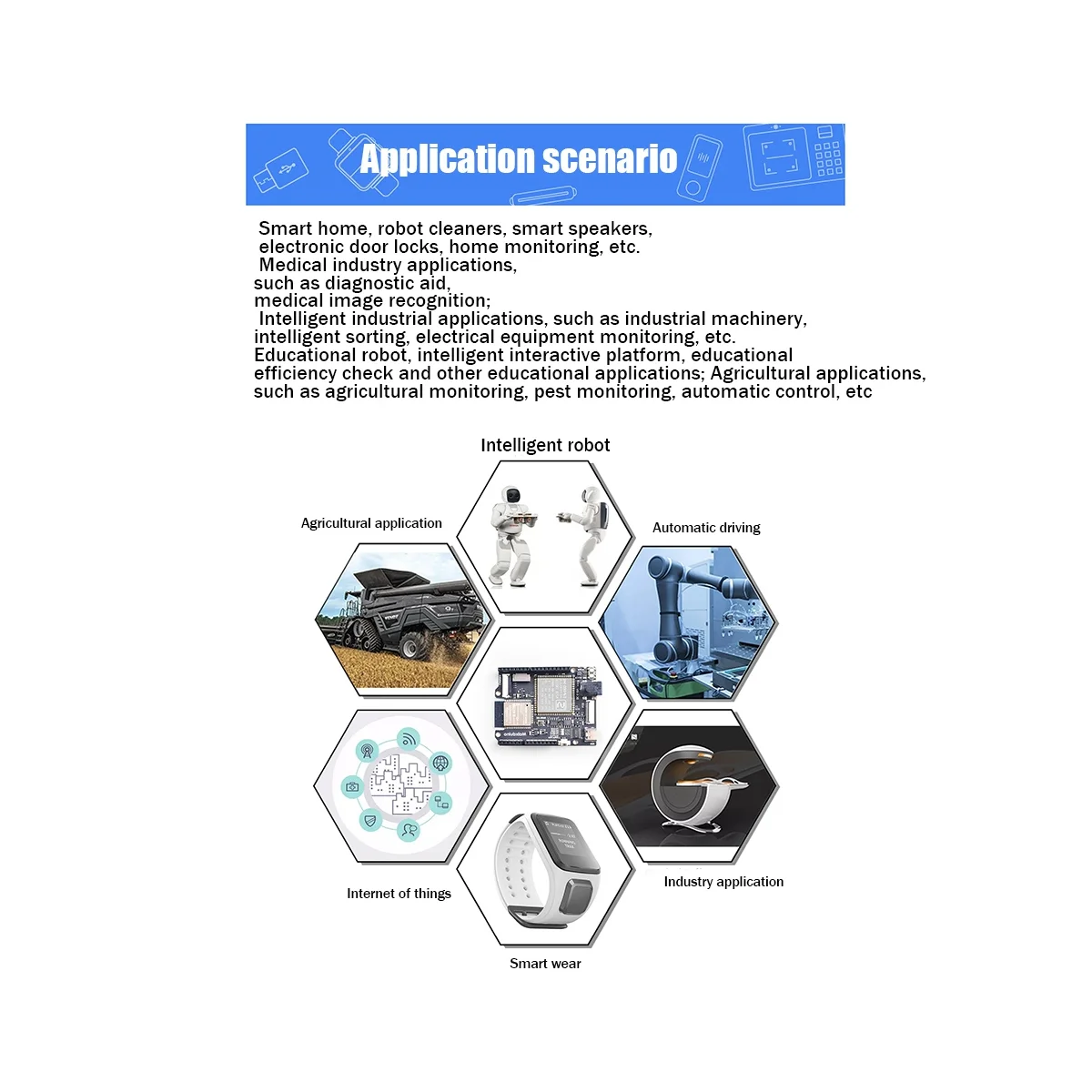 Application scenario

Smart home, robot cleaners, smart speakers, electronic door locks, home monitoring, etc.
Medical industry applications, such as diagnostic aid, medical image recognition;
Intelligent industrial applications, such as industrial machinery, intelligent sorting, electrical equipment monitoring, etc.
Educational robot, intelligent interactive platform, educational efficiency check and other educational applications; Agricultural applications, such as agricultural monitoring, pest monitoring, automatic control, etc

Intelligent robot

Agricultural application

Automatic driving

Internet of things

Industry application

Smart wear