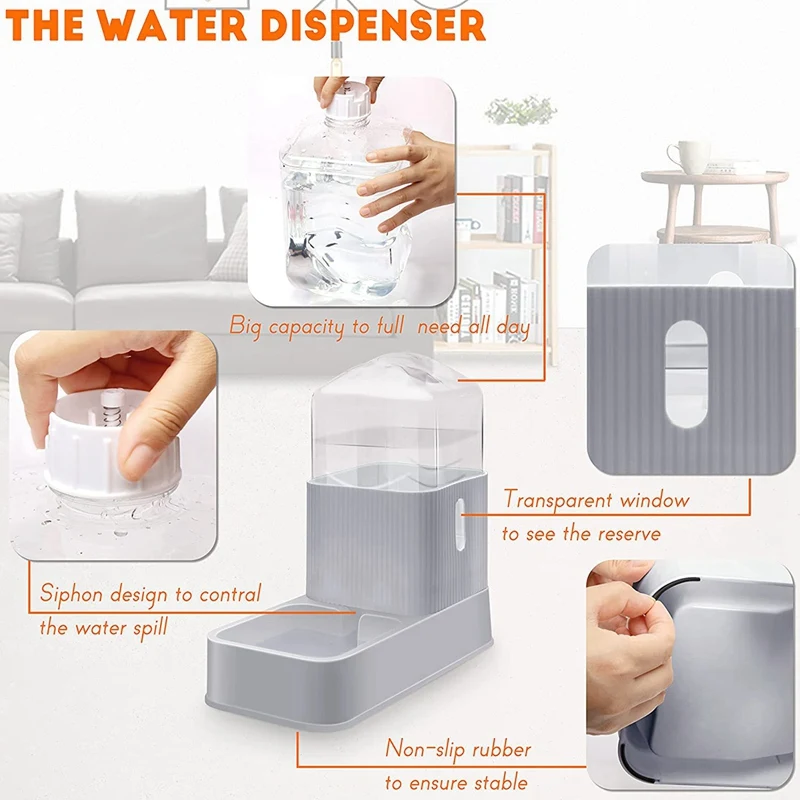 THE WATER DISPENSER

Big capacity to full need all day

Transparent window to see the reserve

Siphon design to contral the water spill

Non-slip rubber to ensure stable