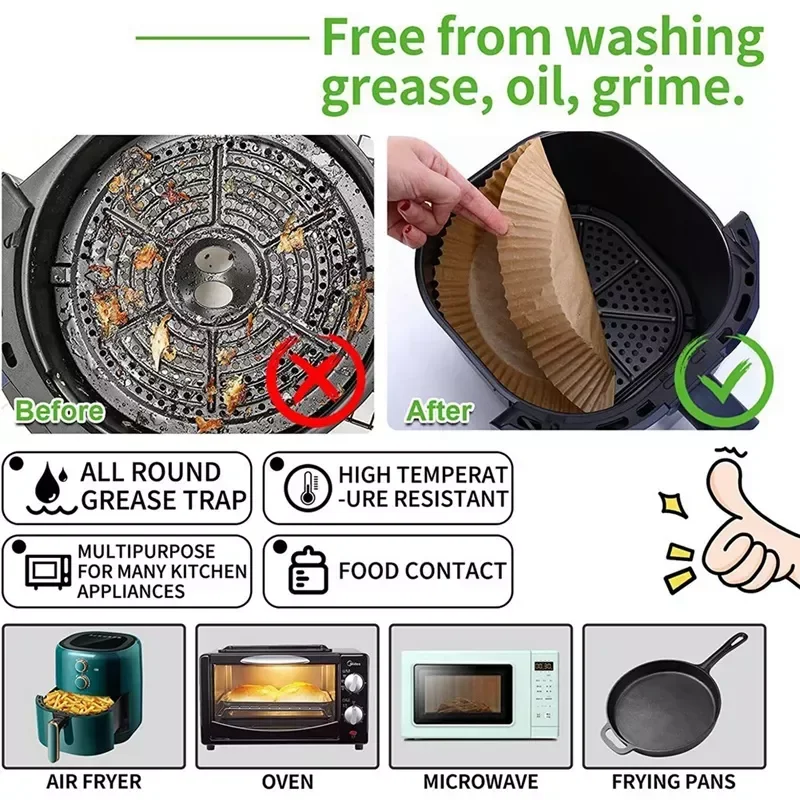 Free from washing grease, oil, grime.

Before

After

ALL ROUND GREASE TRAP

HIGH TEMPERAT -URE RESISTANT

MULTIPURPOSE FOR MANY KITCHEN APPLIANCES

FOOD CONTACT

AIR FRYER

OVEN

MICROWAVE

FRYING PANS