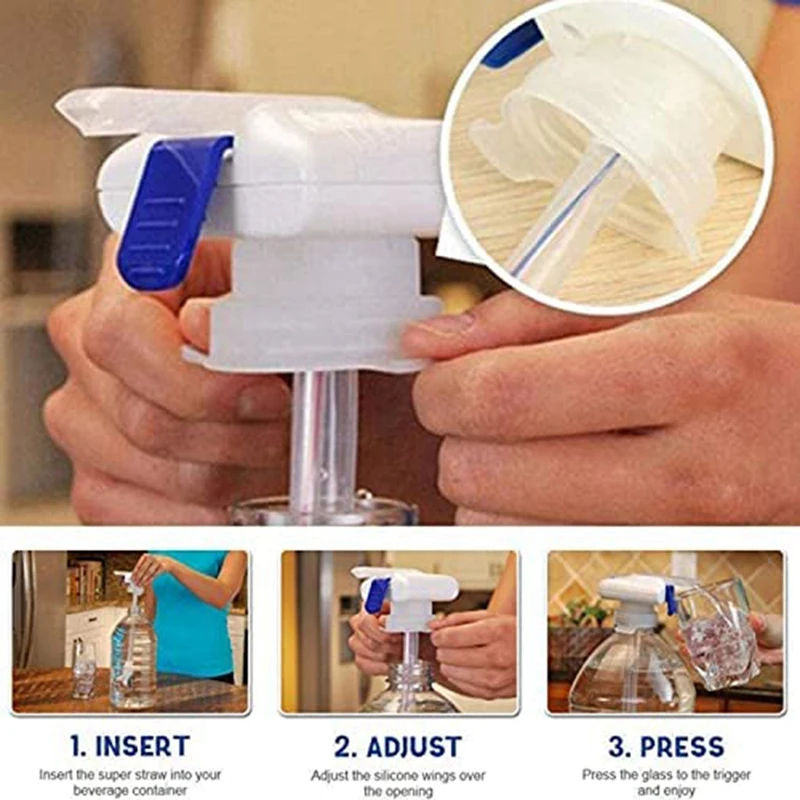 1. INSERT
Insert the super straw into your beverage container

2. ADJUST
Adjust the silicone wings over the opening

3. PRESS
Press the glass to the trigger and enjoy