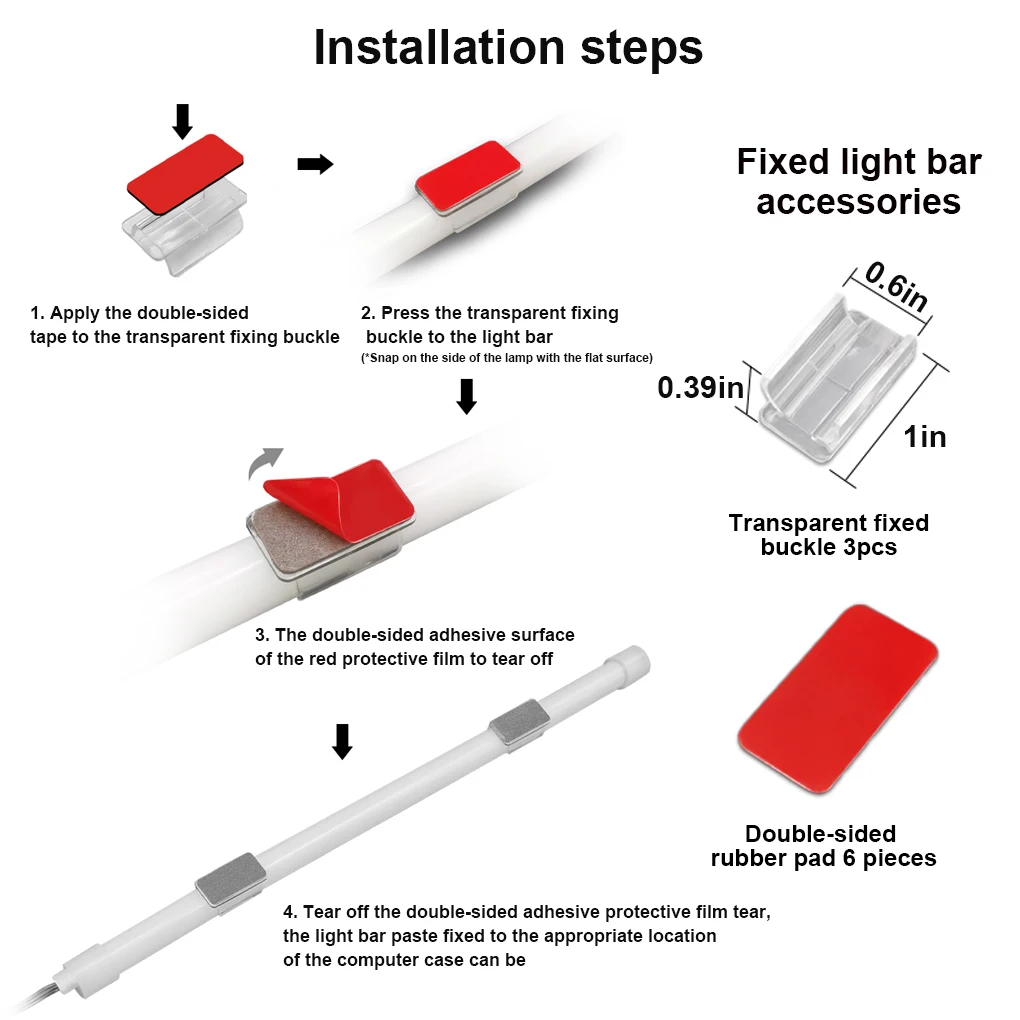 Installation steps

1. Apply the double-sided tape to the transparent fixing buckle

2. Press the transparent fixing buckle to the light bar
(*Snap on the side of the lamp with the flat surface)

3. The double-sided adhesive surface of the red protective film to tear off

4. Tear off the double-sided adhesive protective film tear, the light bar paste fixed to the appropriate location of the computer case can be

Fixed light bar accessories

0.6in

0.39in

1in

Transparent fixed buckle 3pcs

Double-sided rubber pad 6 pieces