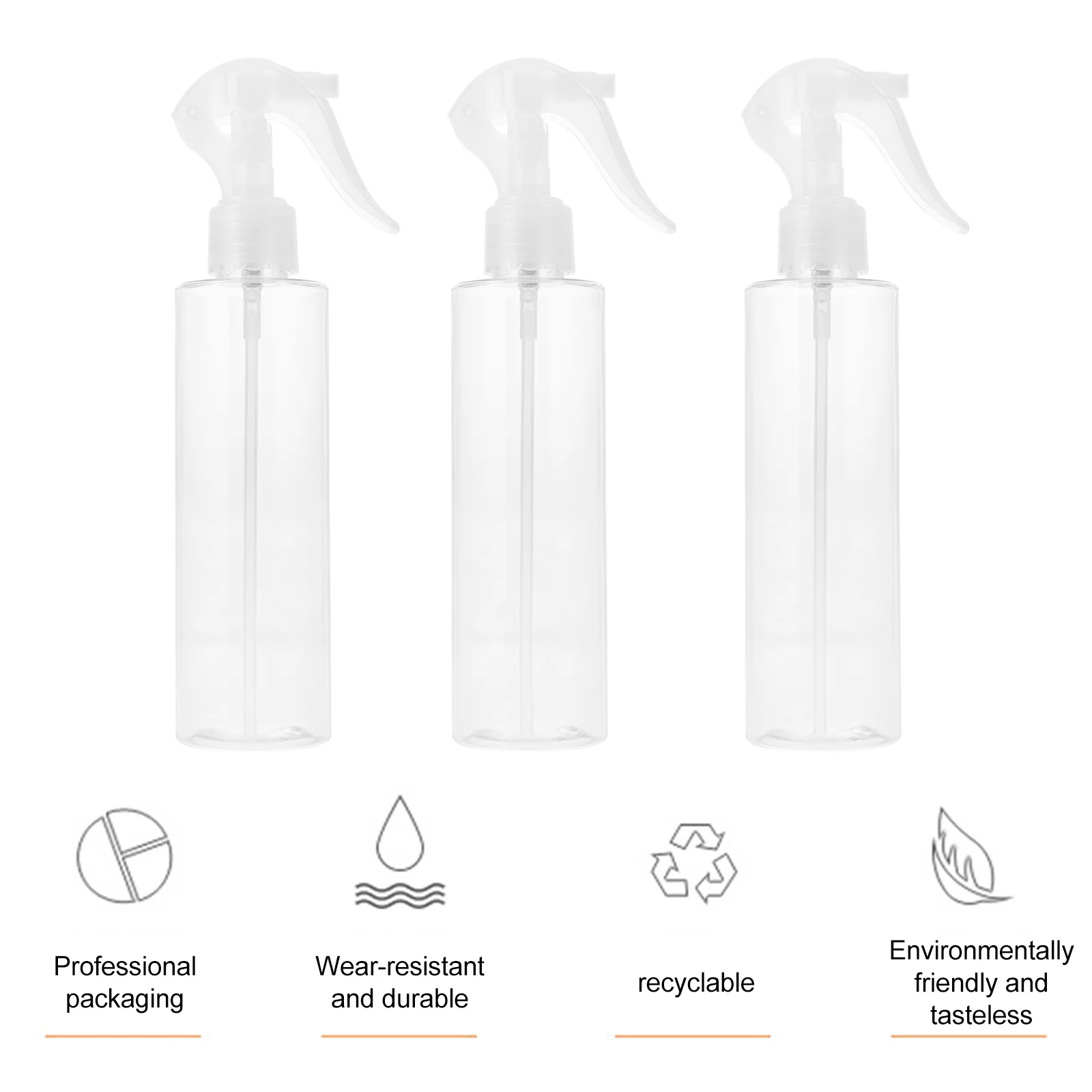 Professional packaging

Wear-resistant and durable

recyclable

Environmentally friendly and tasteless