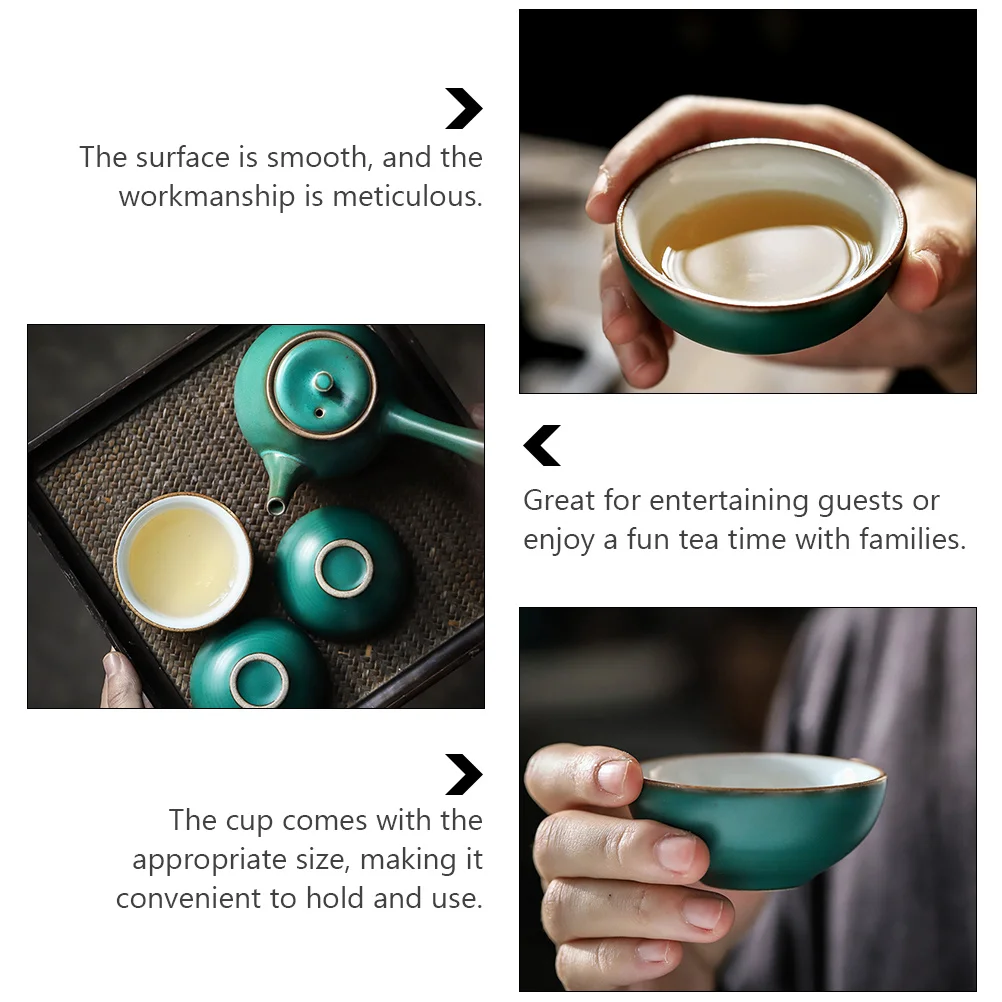 The surface is smooth, and the workmanship is meticulous.

Great for entertaining guests or enjoy a fun tea time with families.

The cup comes with the appropriate size, making it convenient to hold and use.