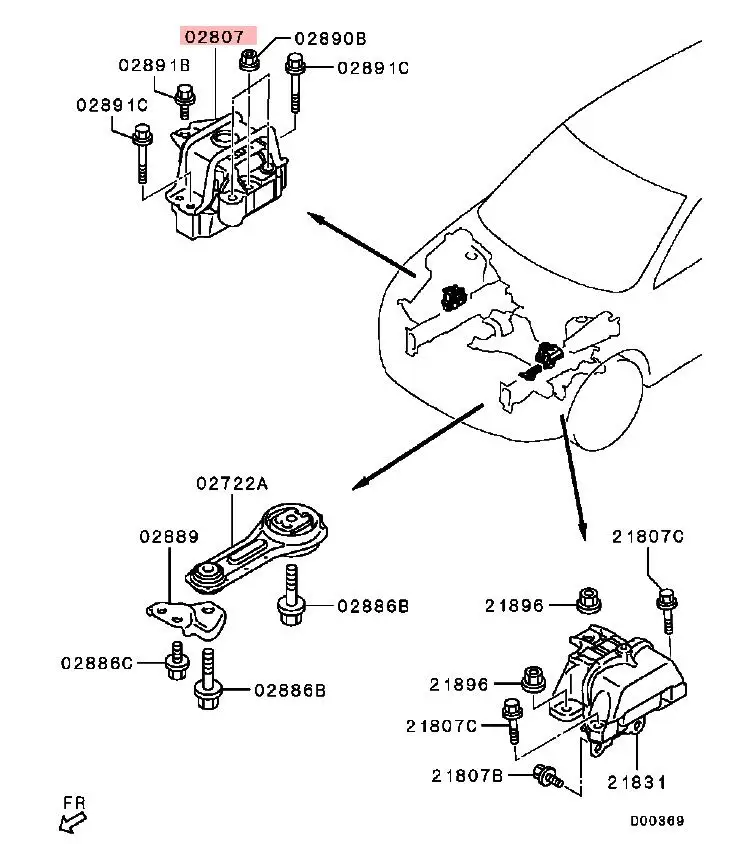 02807
02890B
02891B
02891C
02891C
02722A
02889
02886B
02886C
02886B
21807C
21896
21896
21807C
21807B
21831
FR
D00369