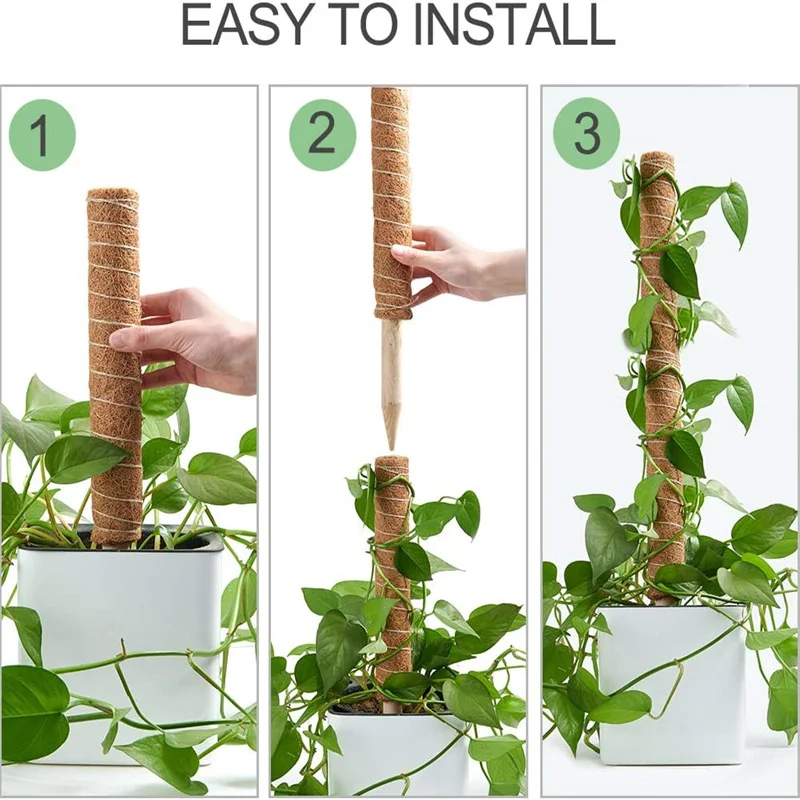 EASY TO INSTALL

1

2

3