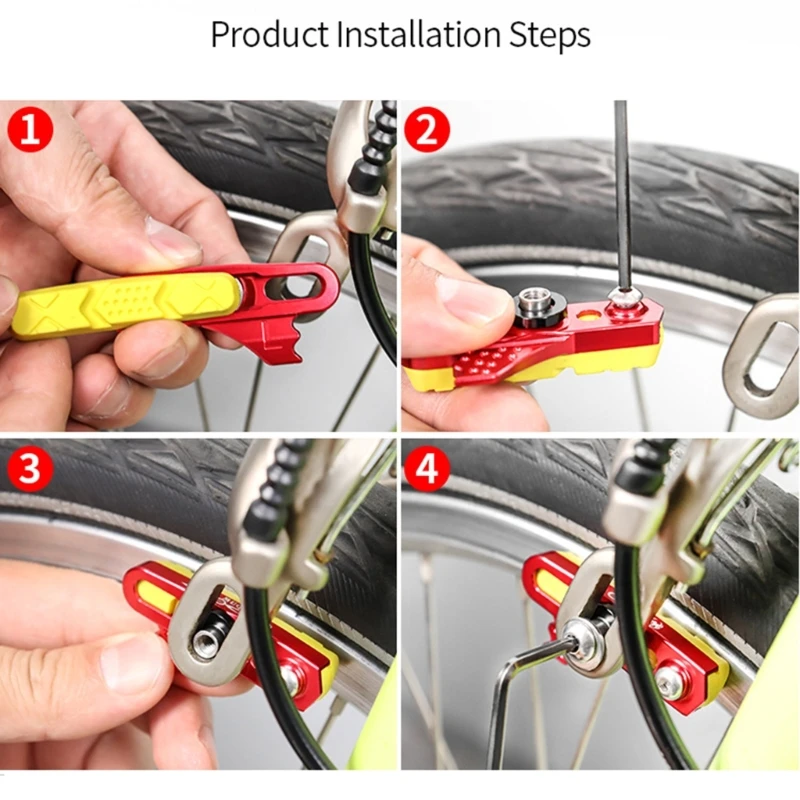 Product Installation Steps

1

2

3

4