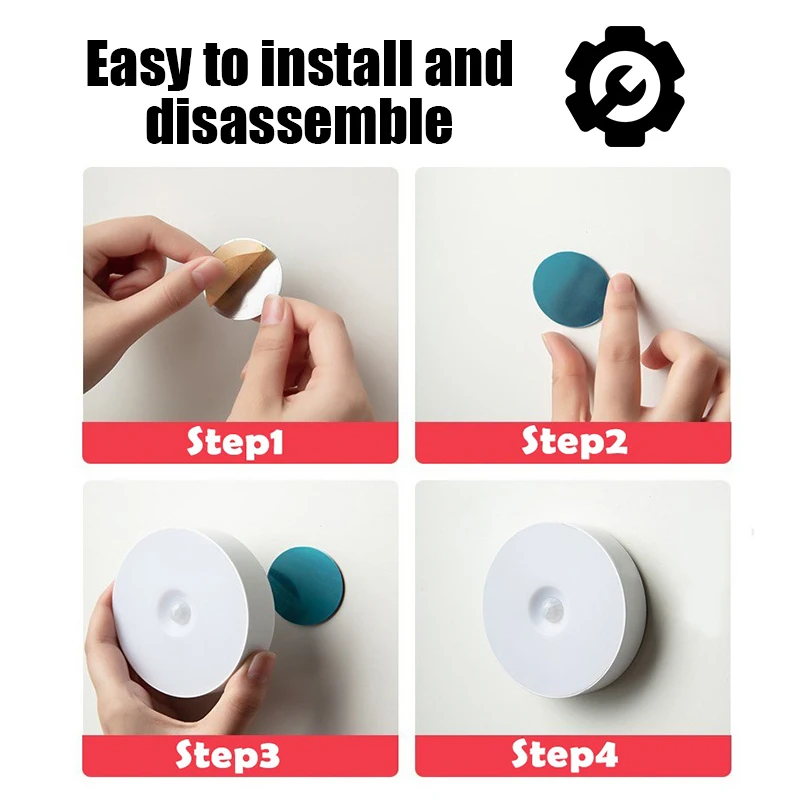 Easy to install and disassemble

Step1

Step2

Step3

Step4