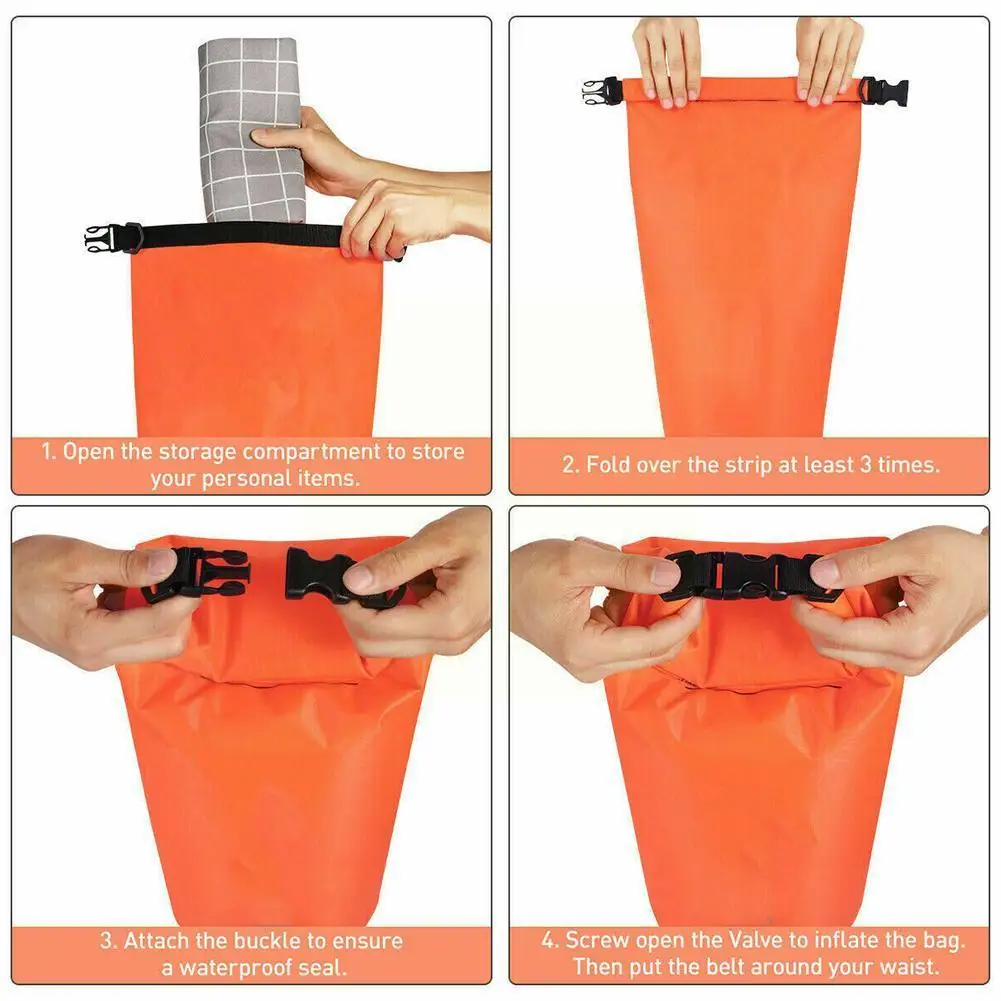 1. Open the storage compartment to store your personal items.

2. Fold over the strip at least 3 times.

3. Attach the buckle to ensure a waterproof seal.

4. Screw open the Valve to inflate the bag. Then put the belt around your waist.