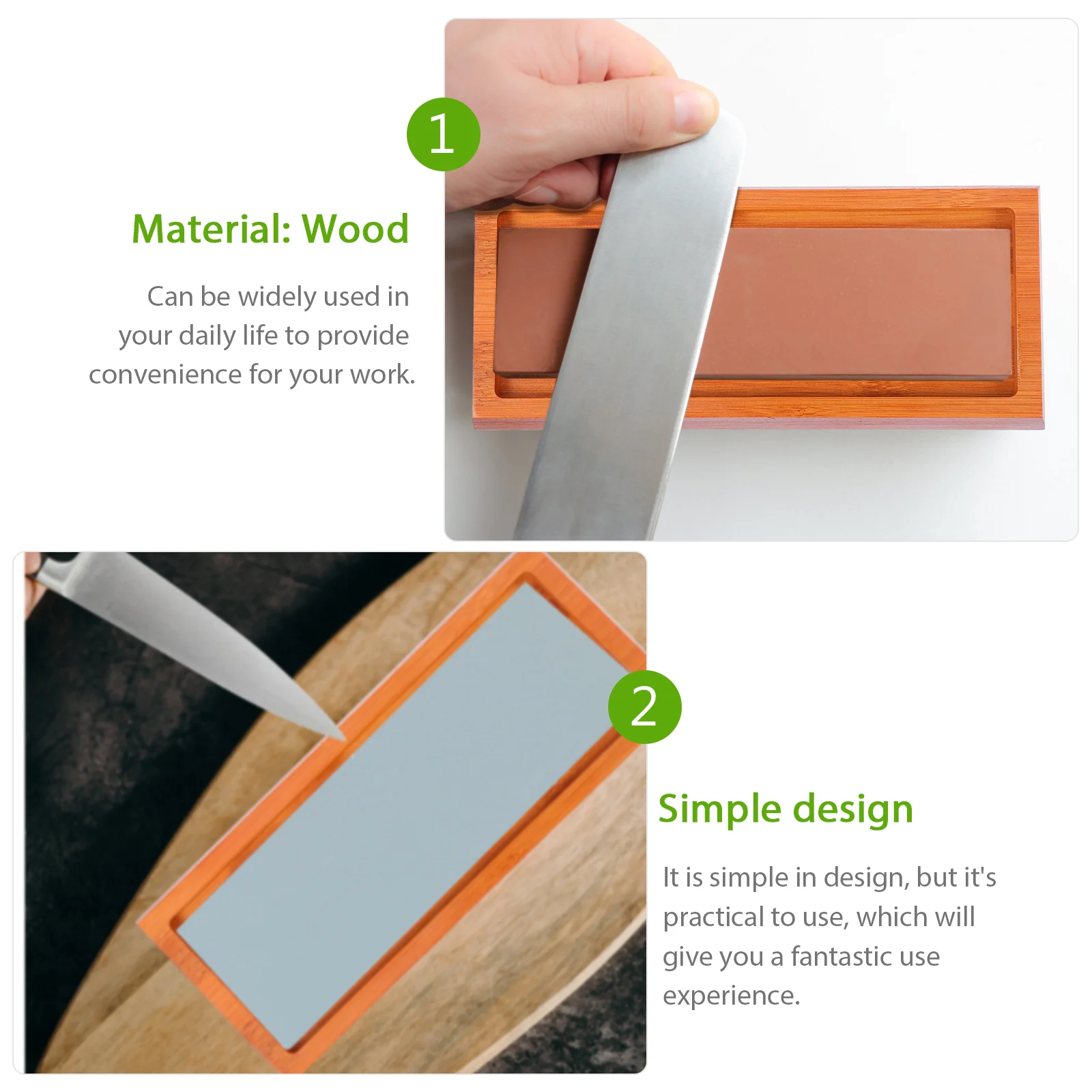 1

Material: Wood

Can be widely used in your daily life to provide convenience for your work.

2

Simple design

It is simple in design, but it's practical to use, which will give you a fantastic use experience.