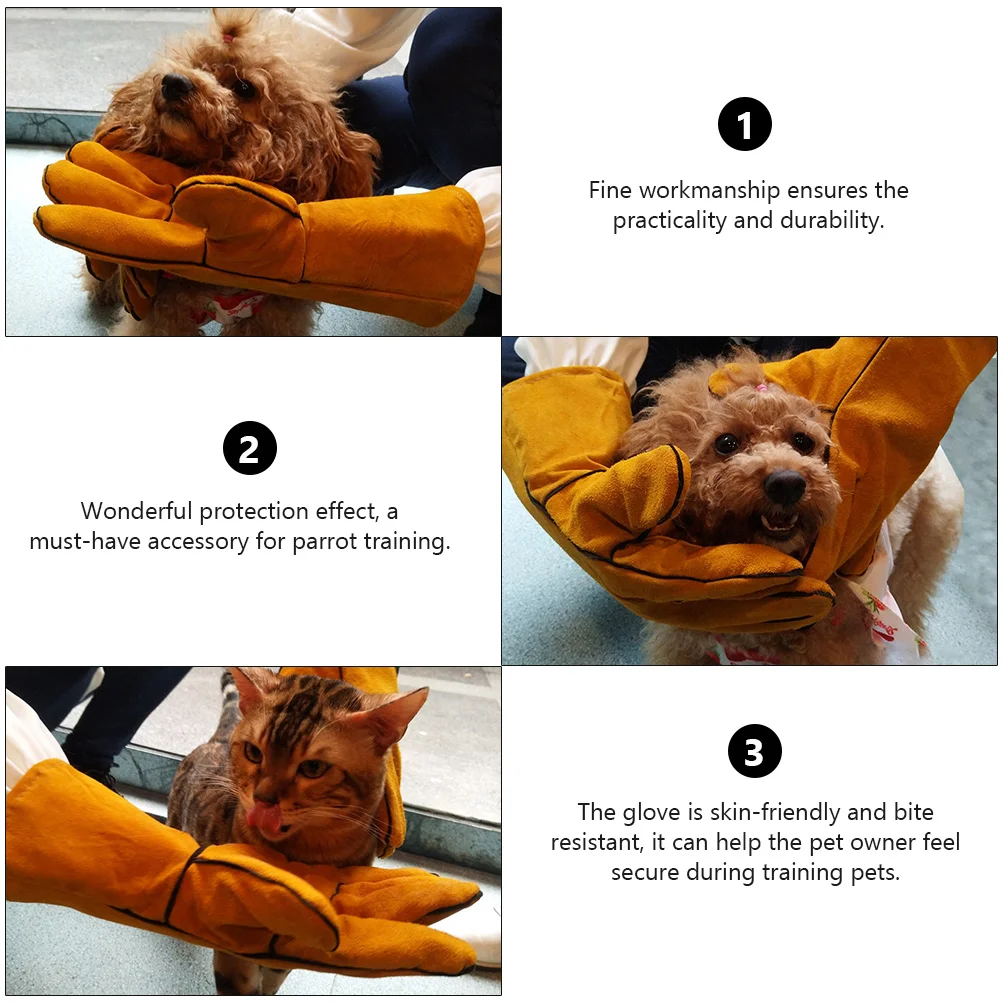 1

Fine workmanship ensures the practicality and durability.

2

Wonderful protection effect, a must-have accessory for parrot training.

3

The glove is skin-friendly and bite resistant, it can help the pet owner feel secure during training pets.