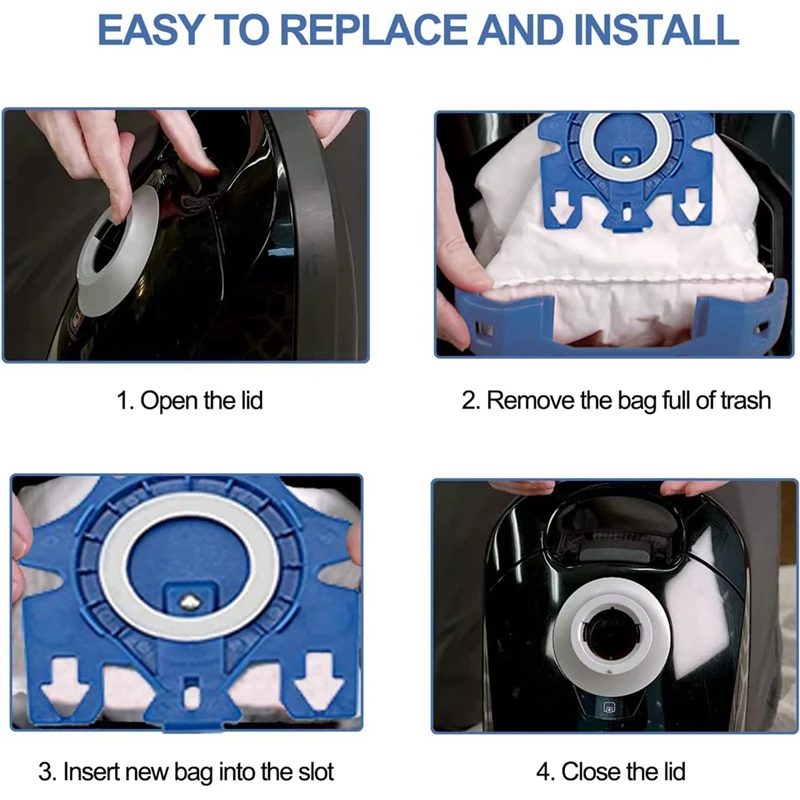 EASY TO REPLACE AND INSTALL

1. Open the lid

2. Remove the bag full of trash

3. Insert new bag into the slot

4. Close the lid