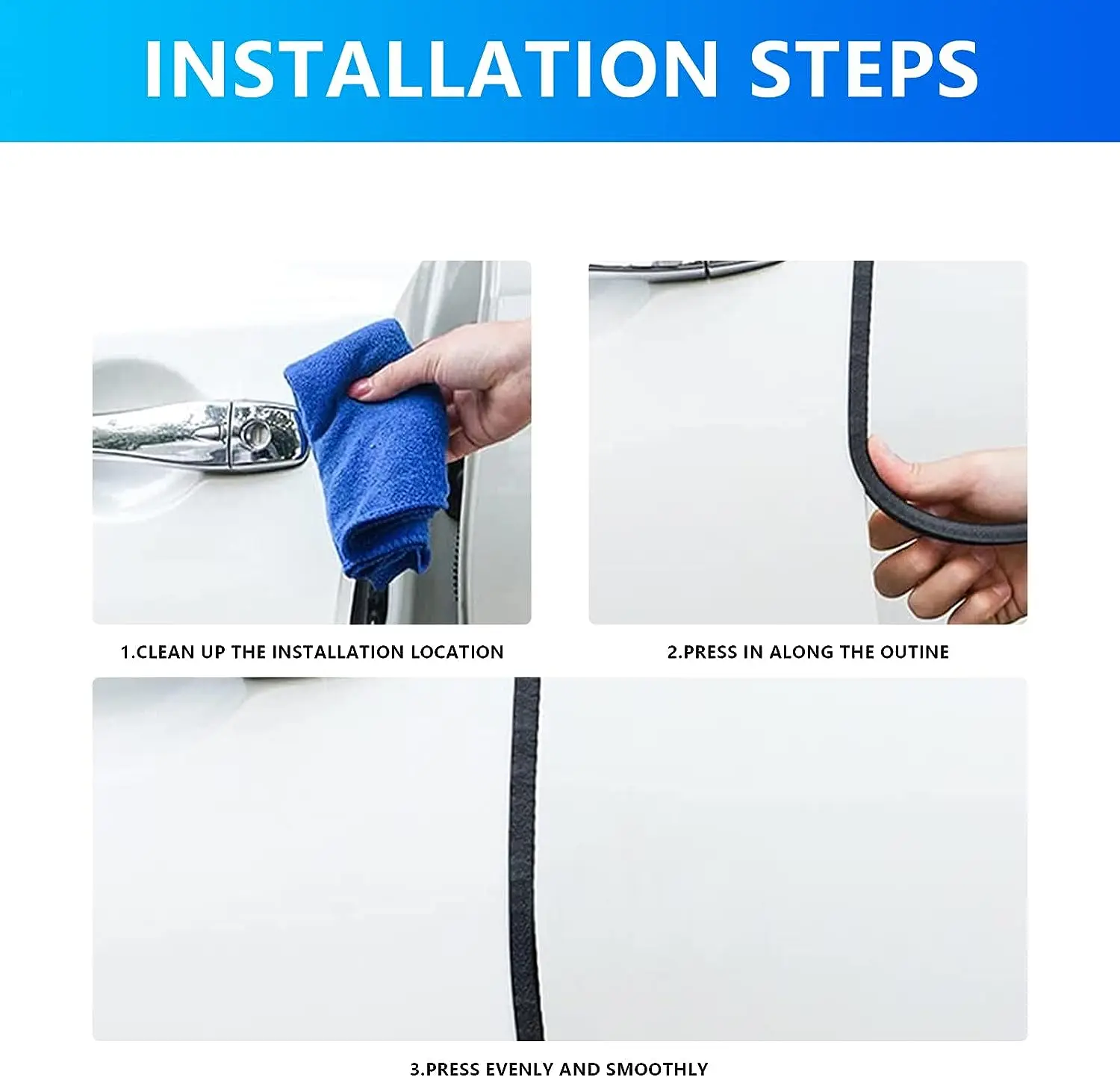 INSTALLATION STEPS

1.CLEAN UP THE INSTALLATION LOCATION

2.PRESS IN ALONG THE OUTINE

3.PRESS EVENLY AND SMOOTHLY