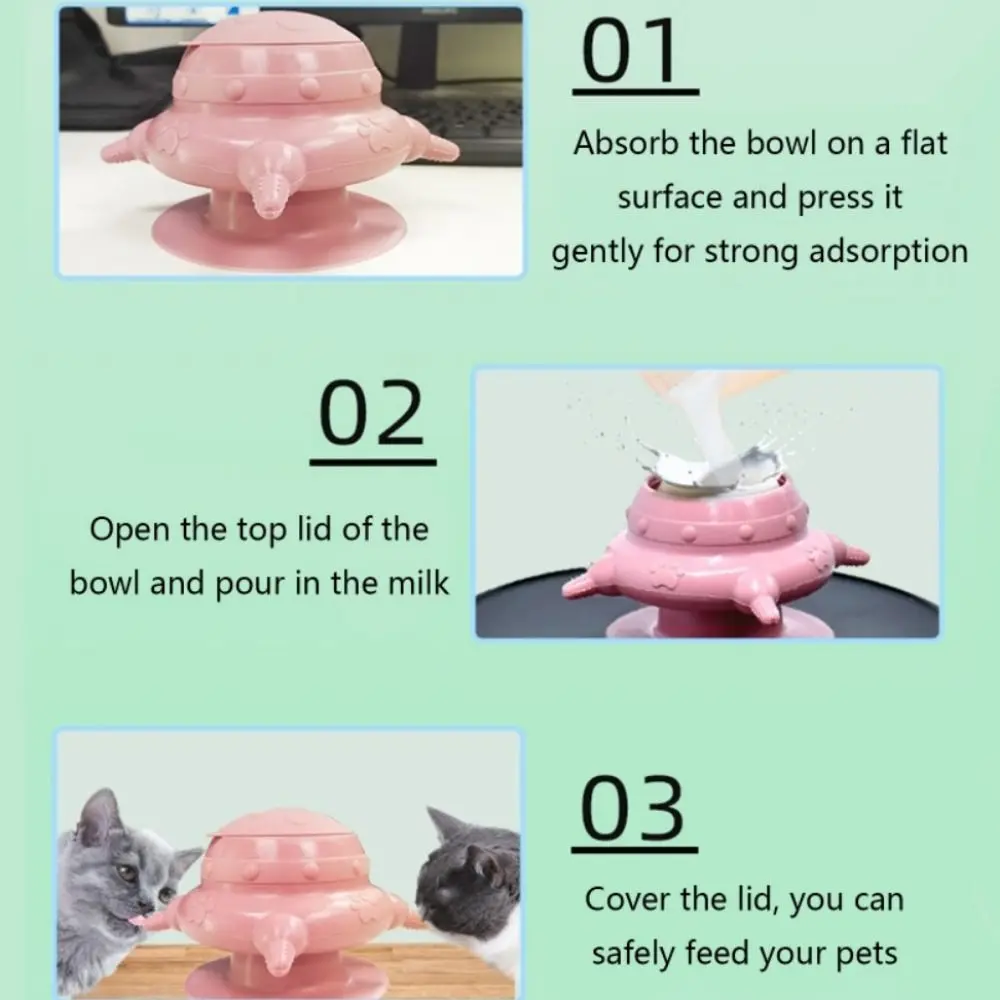 01

Absorb the bowl on a flat surface and press it gently for strong adsorption

02

Open the top lid of the bowl and pour in the milk

03

Cover the lid, you can safely feed your pets