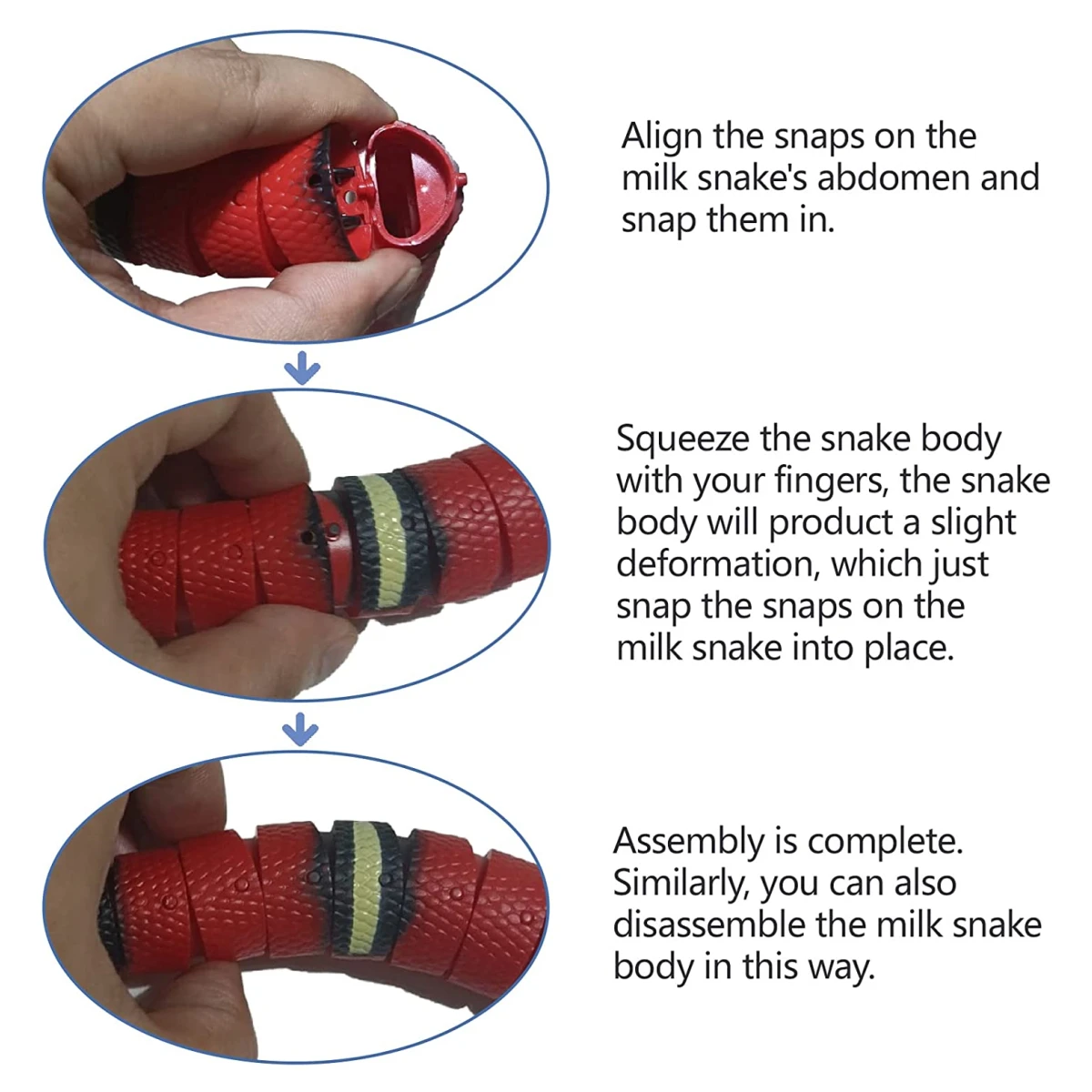 Align the snaps on the milk snake's abdomen and snap them in.

Squeeze the snake body with your fingers, the snake body will product a slight deformation, which just snap the snaps on the milk snake into place.

Assembly is complete. Similarly, you can also disassemble the milk snake body in this way.