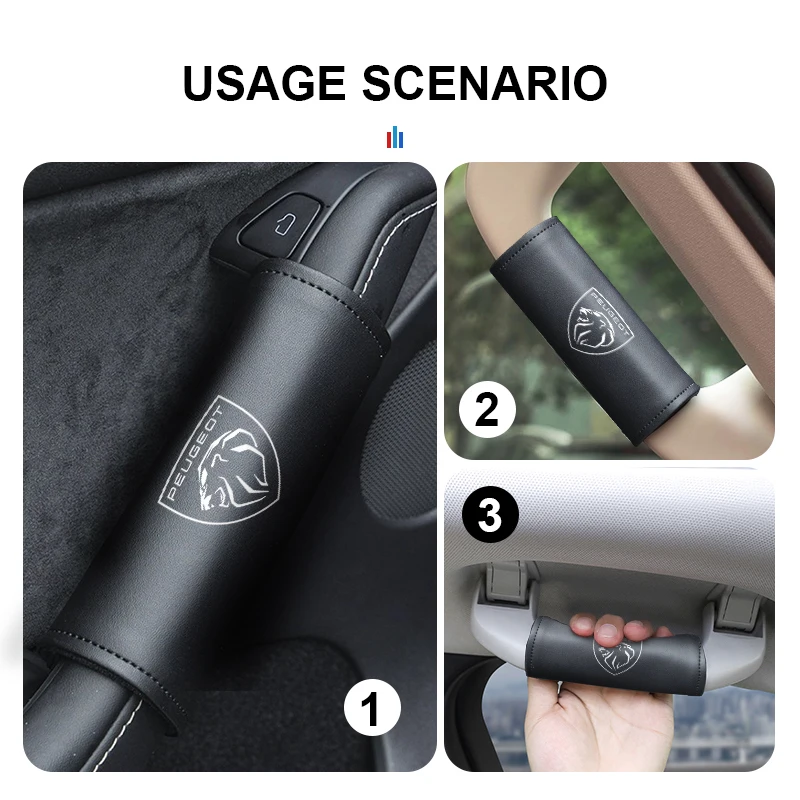 USAGE SCENARIO

PEUGEOT

1

PEUGEOT

2

3