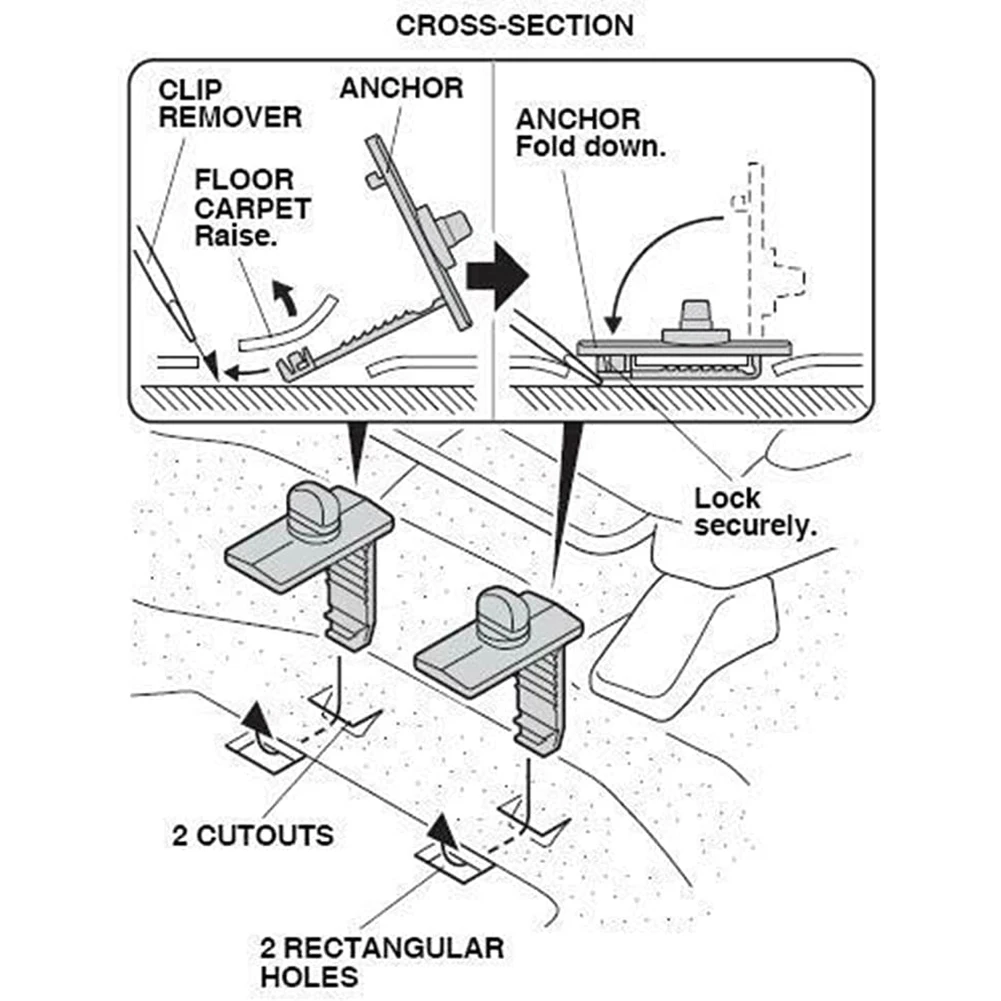 CROSS-SECTION

CLIP REMOVER

ANCHOR

FLOOR CARPET Raise.

ANCHOR Fold down.

Lock securely.

2 CUTOUTS

2 RECTANGULAR HOLES