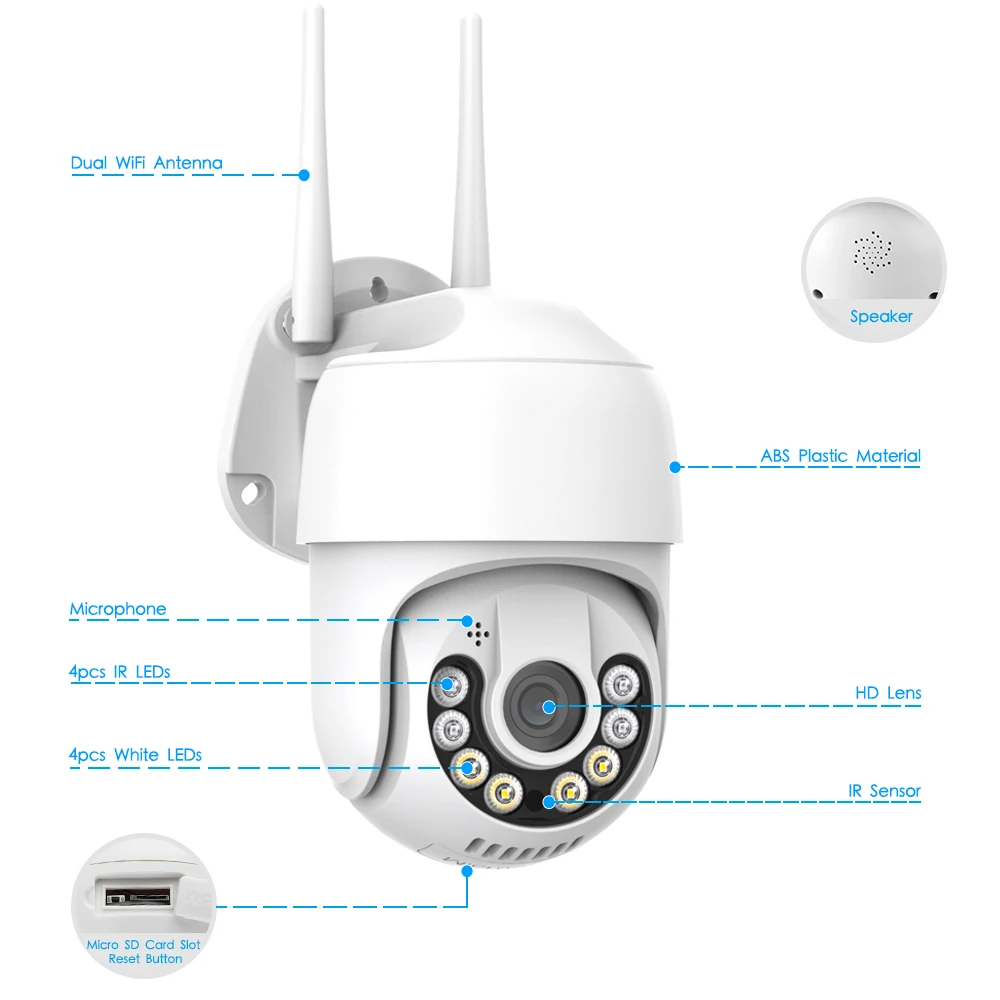 Dual WiFi Antenna

Speaker

ABS Plastic Material

Microphone

4pcs IR LEDs

HD Lens

4pcs White LEDs

IR Sensor

Micro SD Card Slot
Reset Button