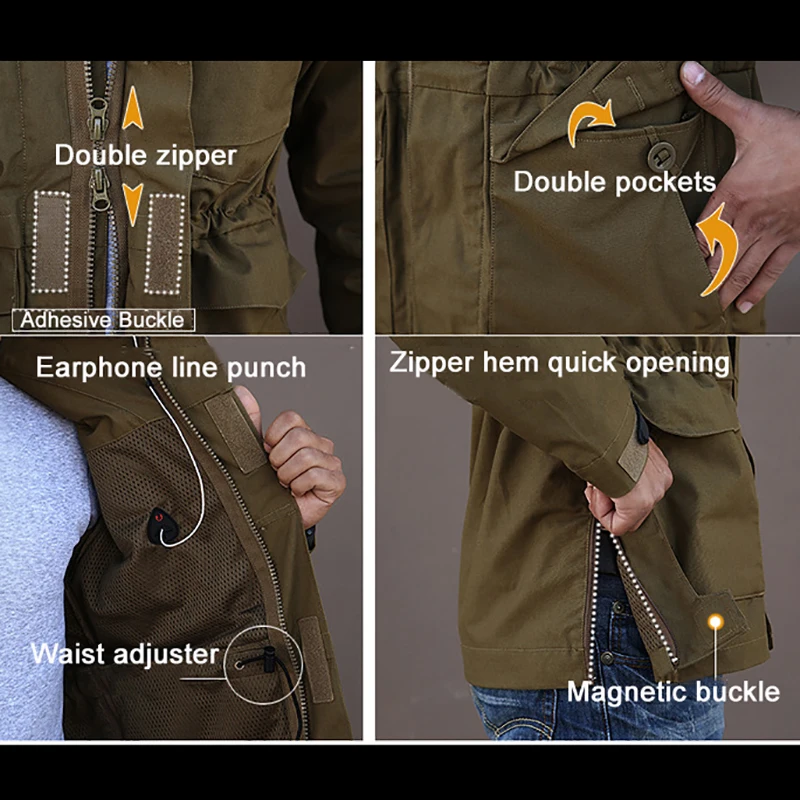 Double zipper

Adhesive Buckle

Double pockets

Earphone line punch

Waist adjuster

Zipper hem quick opening

Magnetic buckle